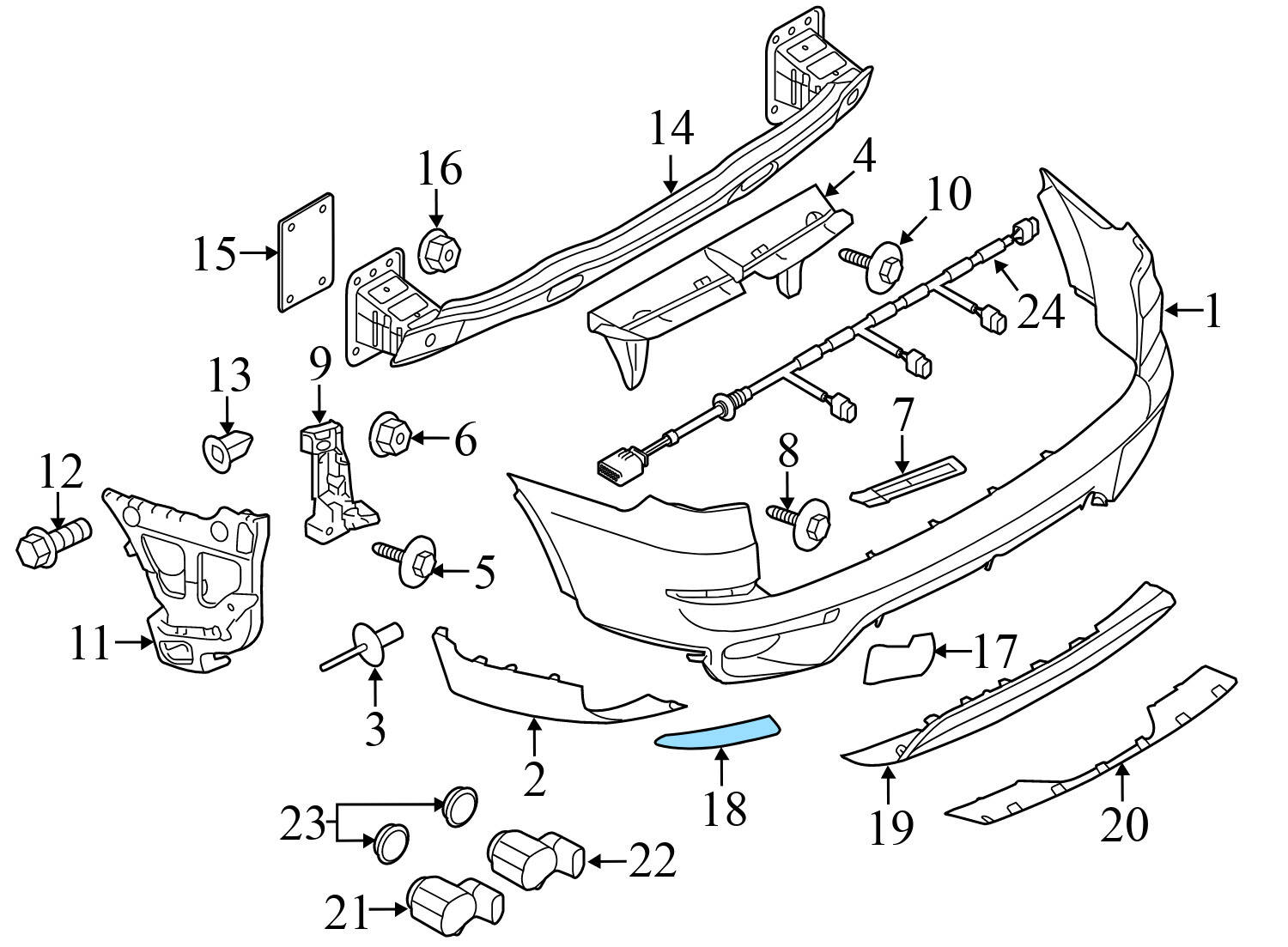 14
16
4
10
15
24
1
13
9
6
7
12
8
5
11
17
3
2
18
19
20
23
22
21