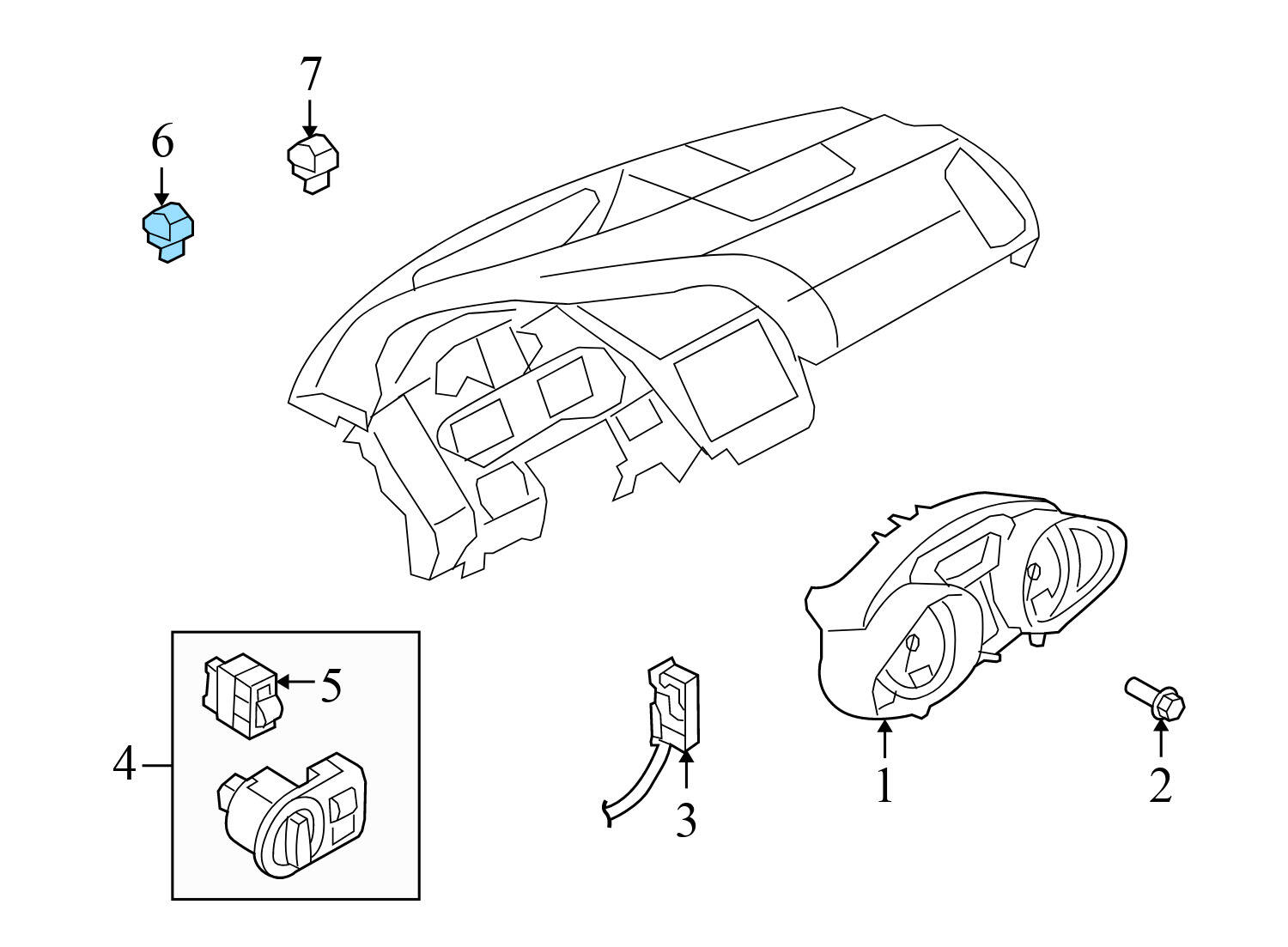 7
6
5
4
3
1
2