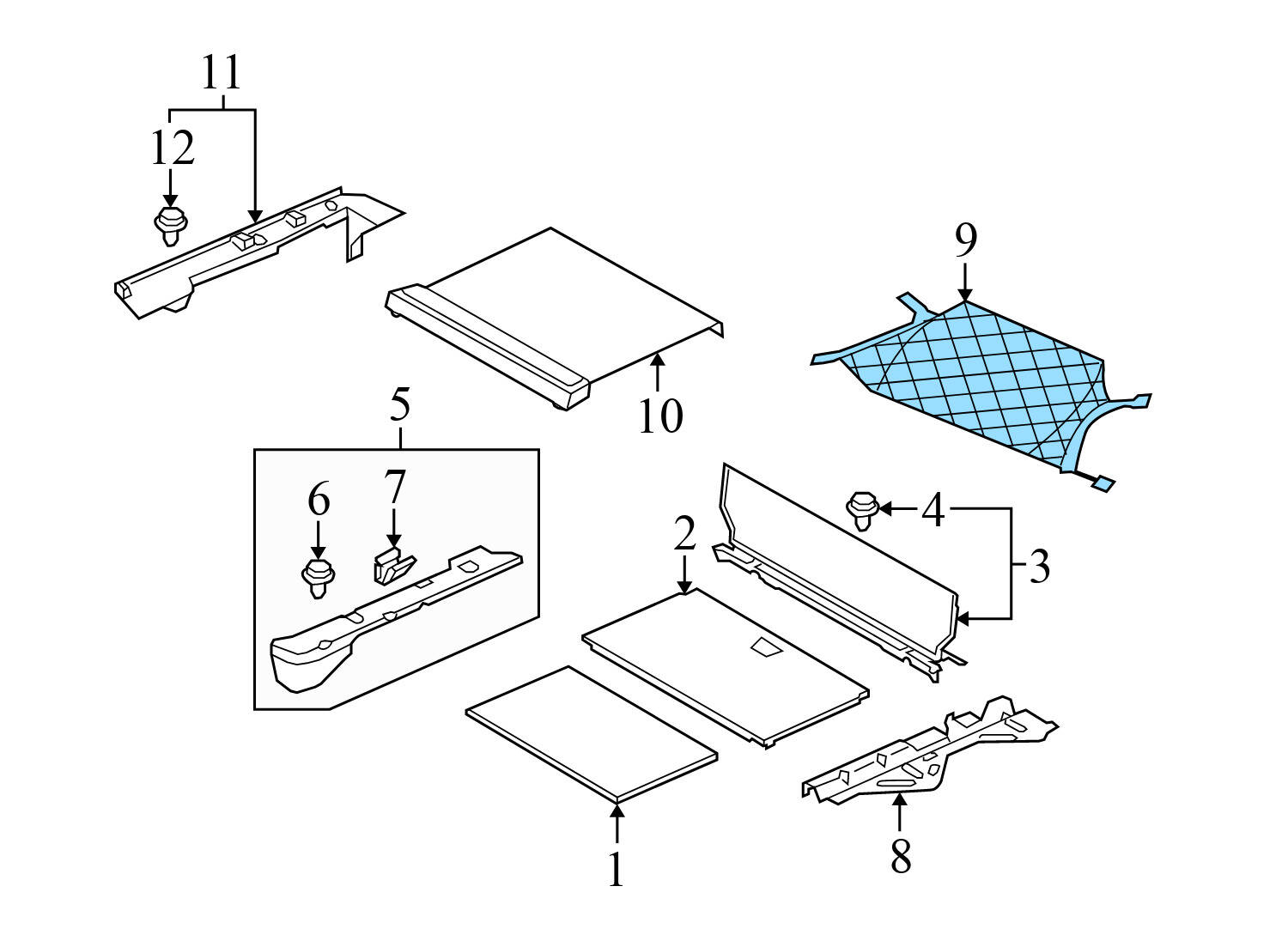 11
12
9
10
5
6
7
4
3
2
1
8