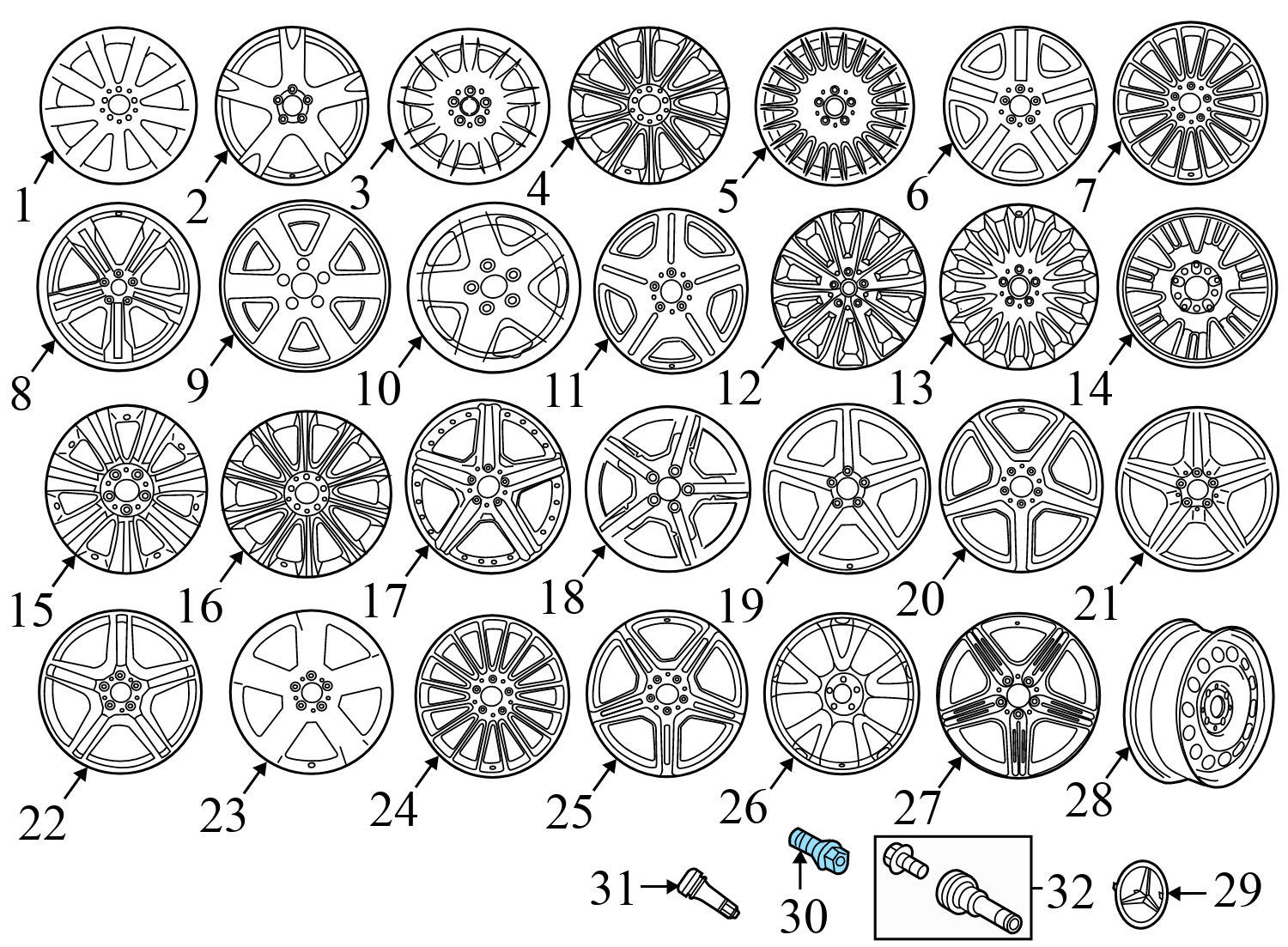 1 2 3 4 5 6 7
8 9 10 11 12 13 14
15 16 17 18 19 20 21
22 23 24 25 26 27 28
31 30 32 29