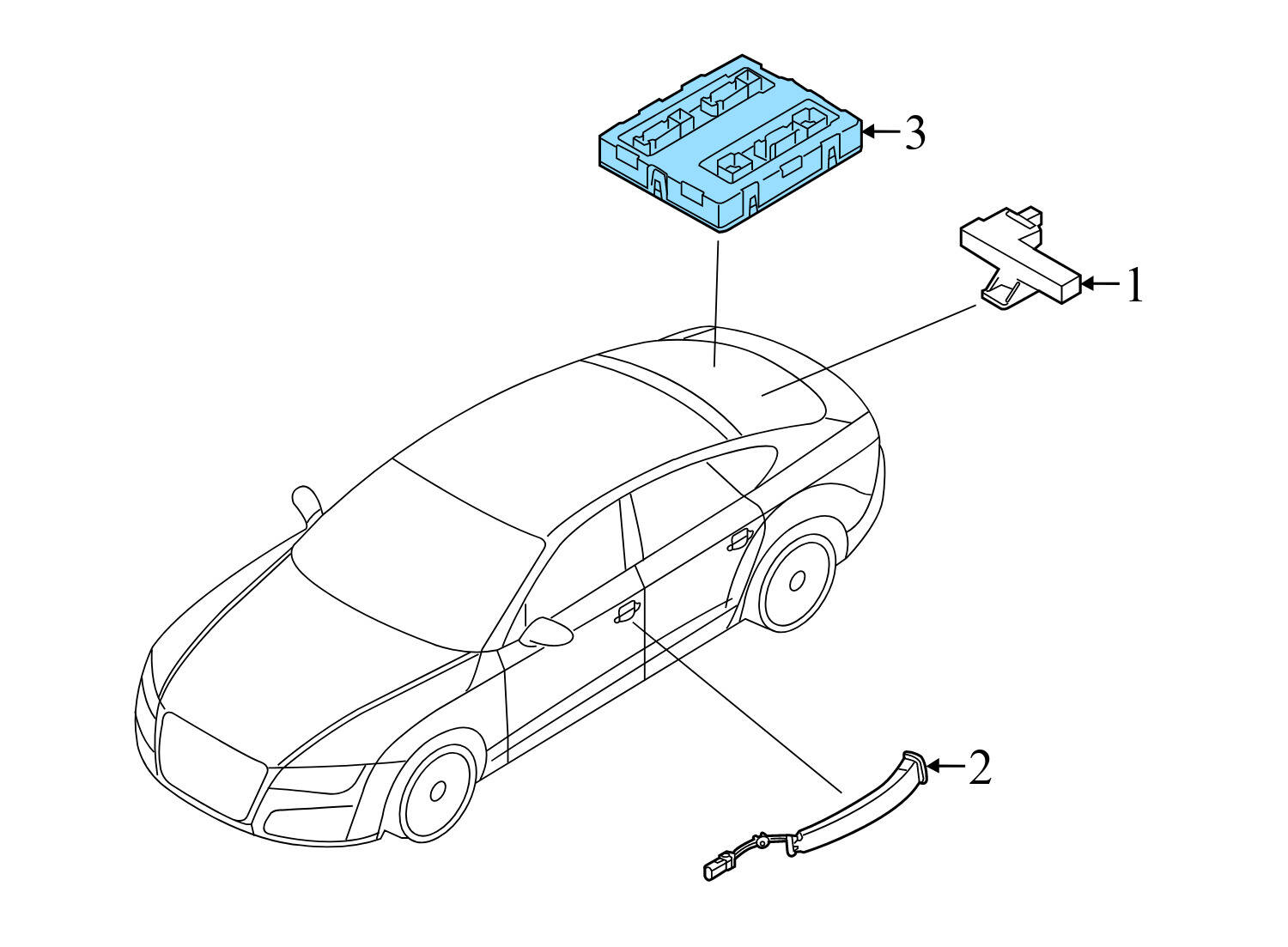 3
1
2