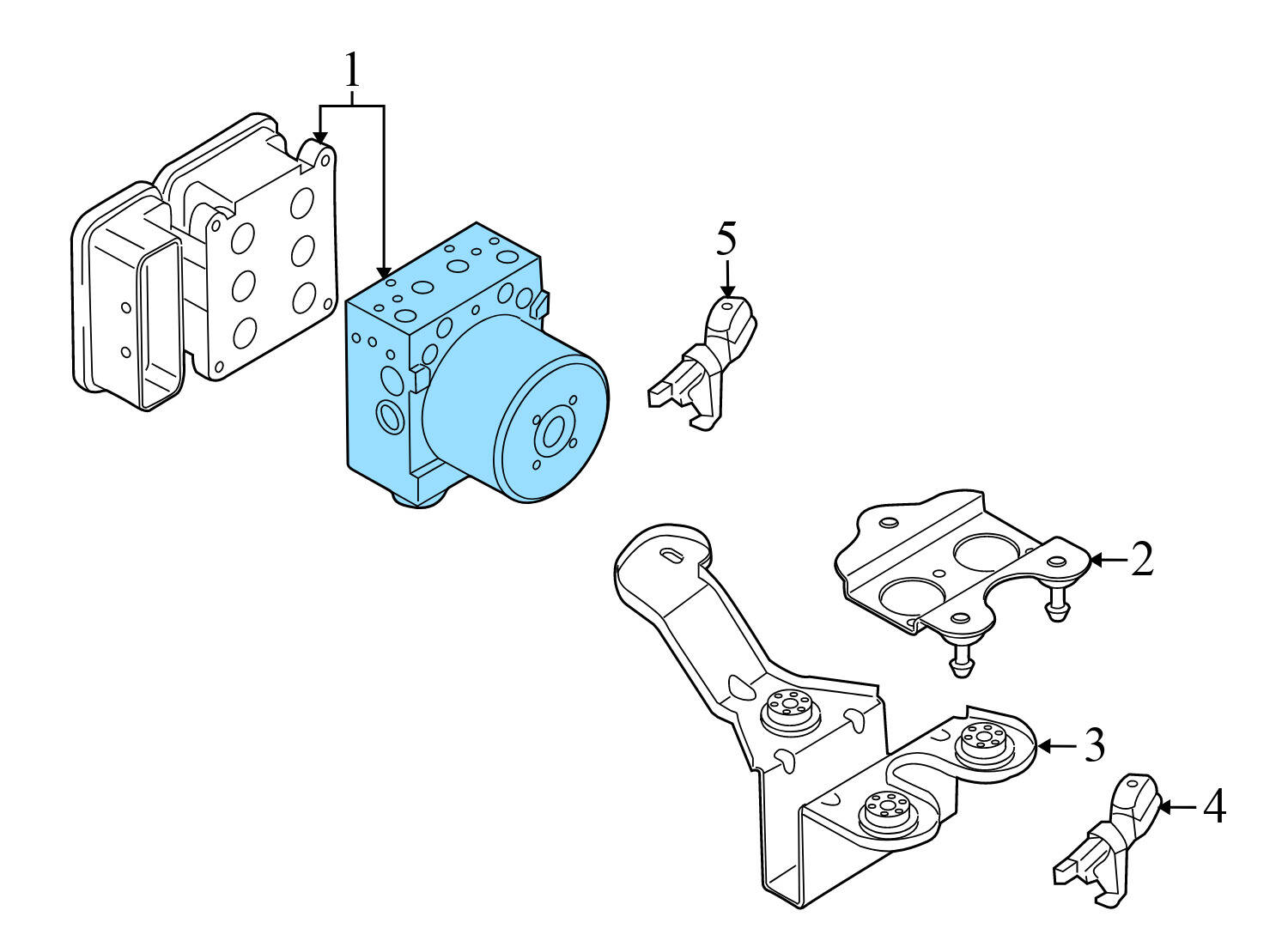 1
5
2
3
4