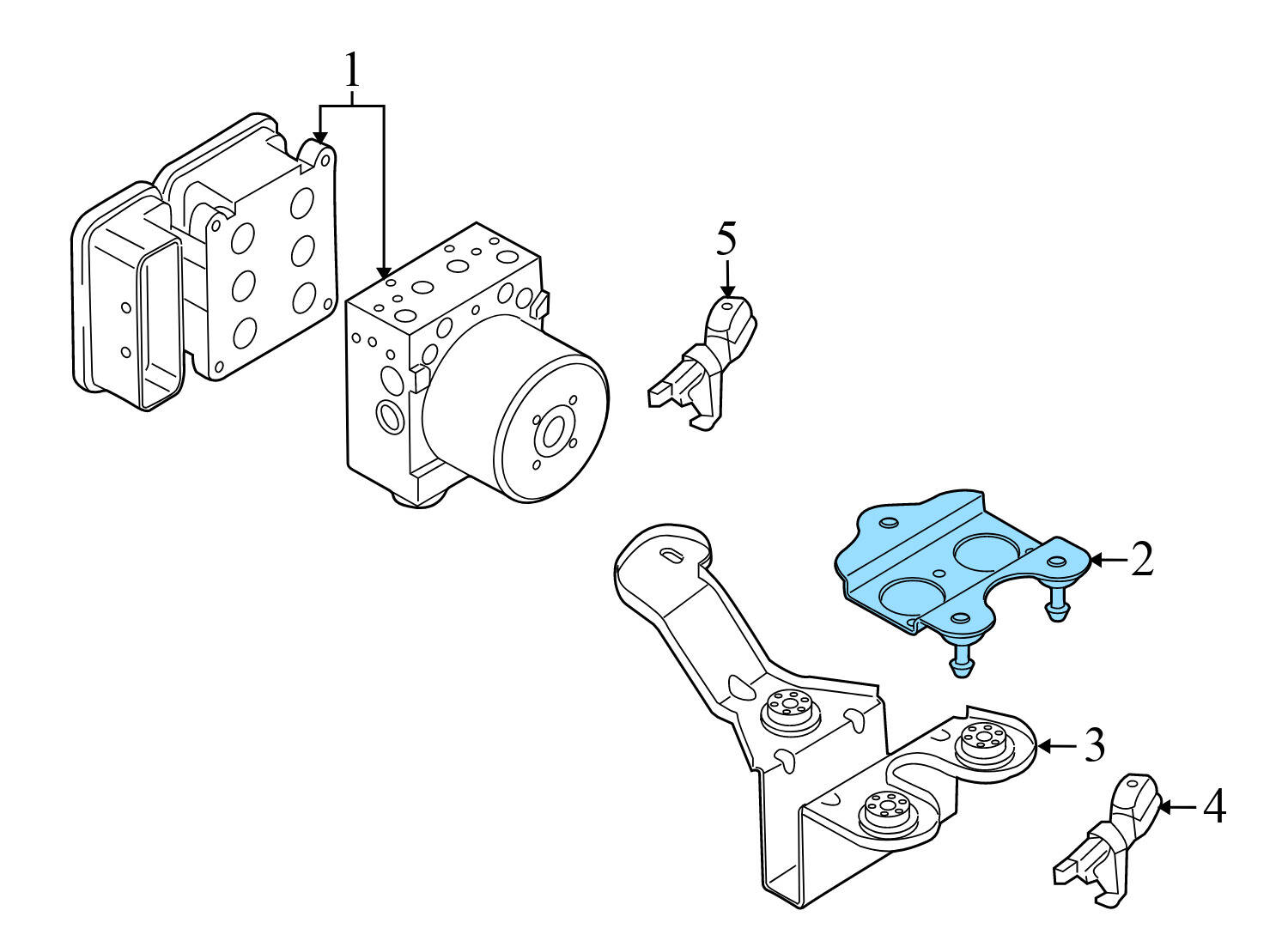 1
5
2
3
4