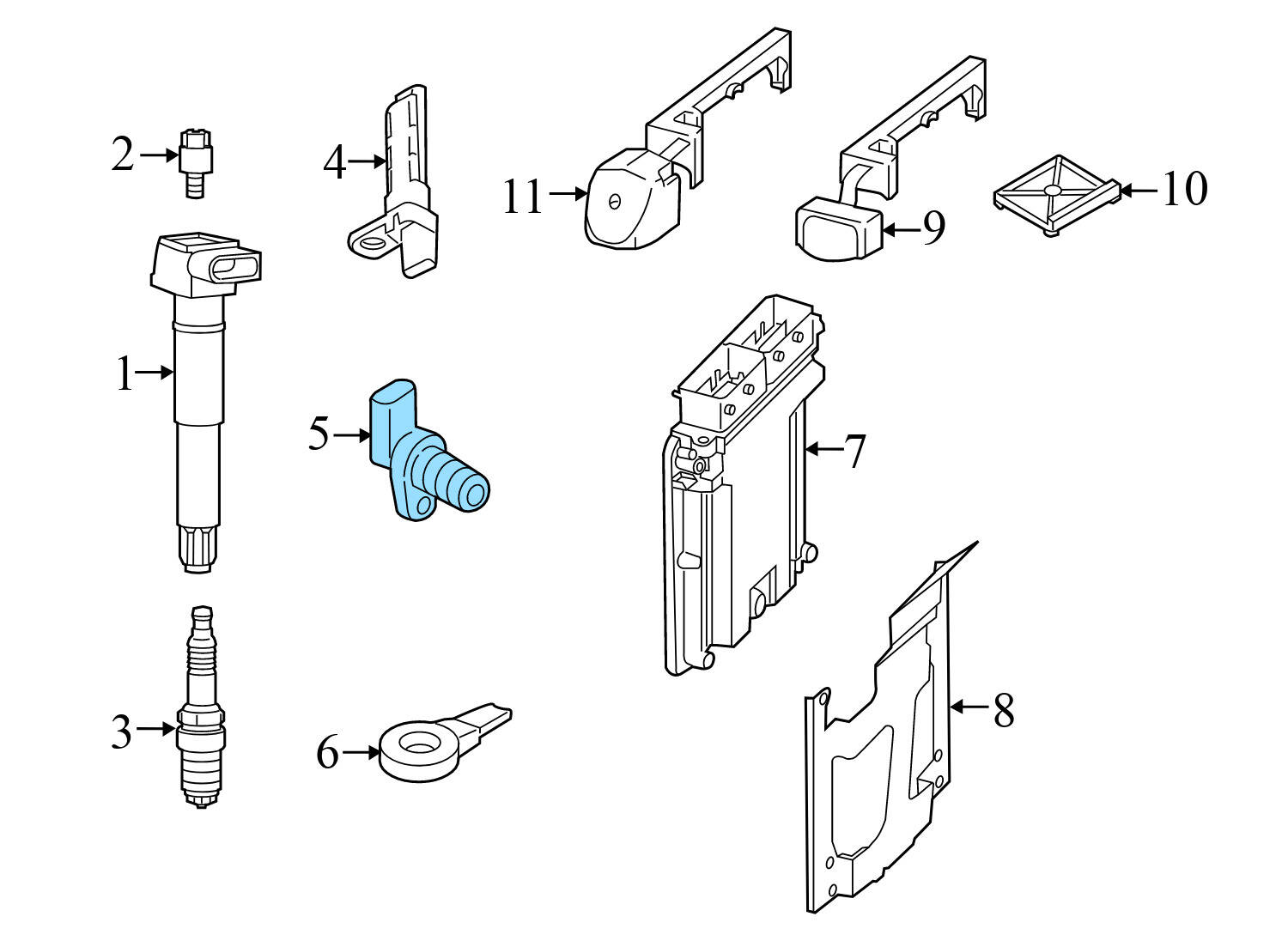 2
4
11
9
10
1
5
7
3
6
8