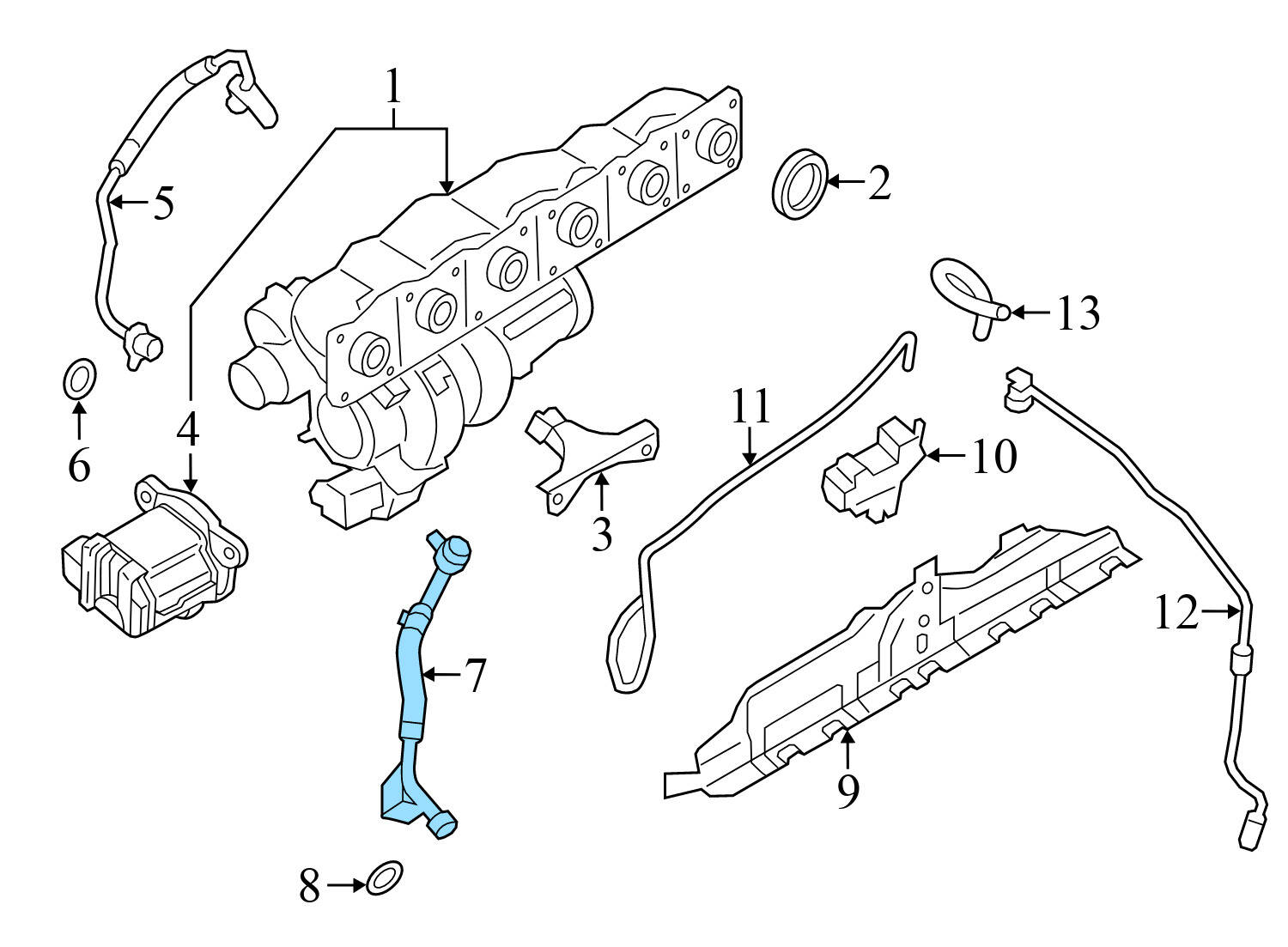 1
2
5
13
6
4
11
10
3
7
12
9
8