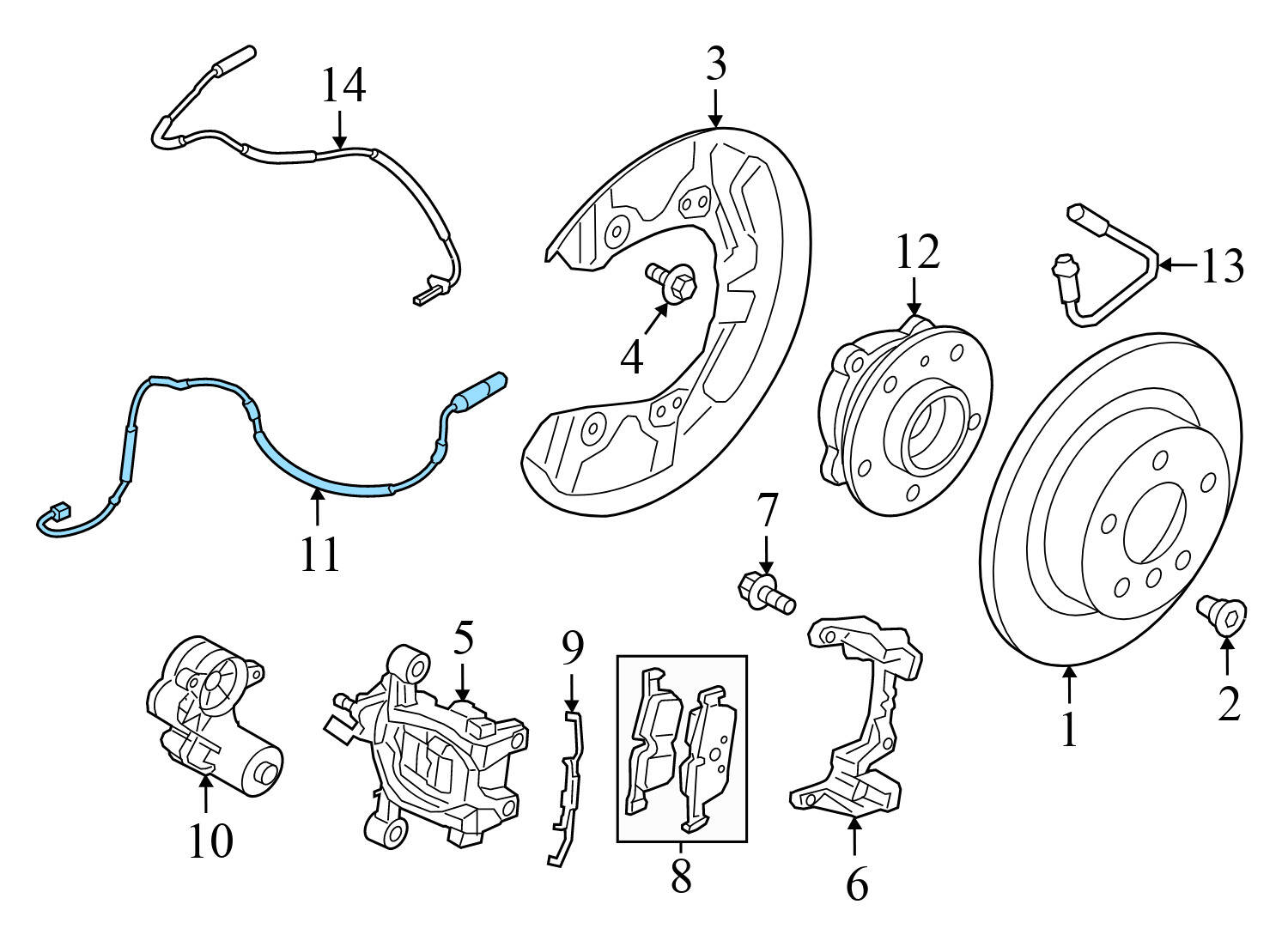 14
3
12
13
4
11
7
5
9
10
8
6
1
2