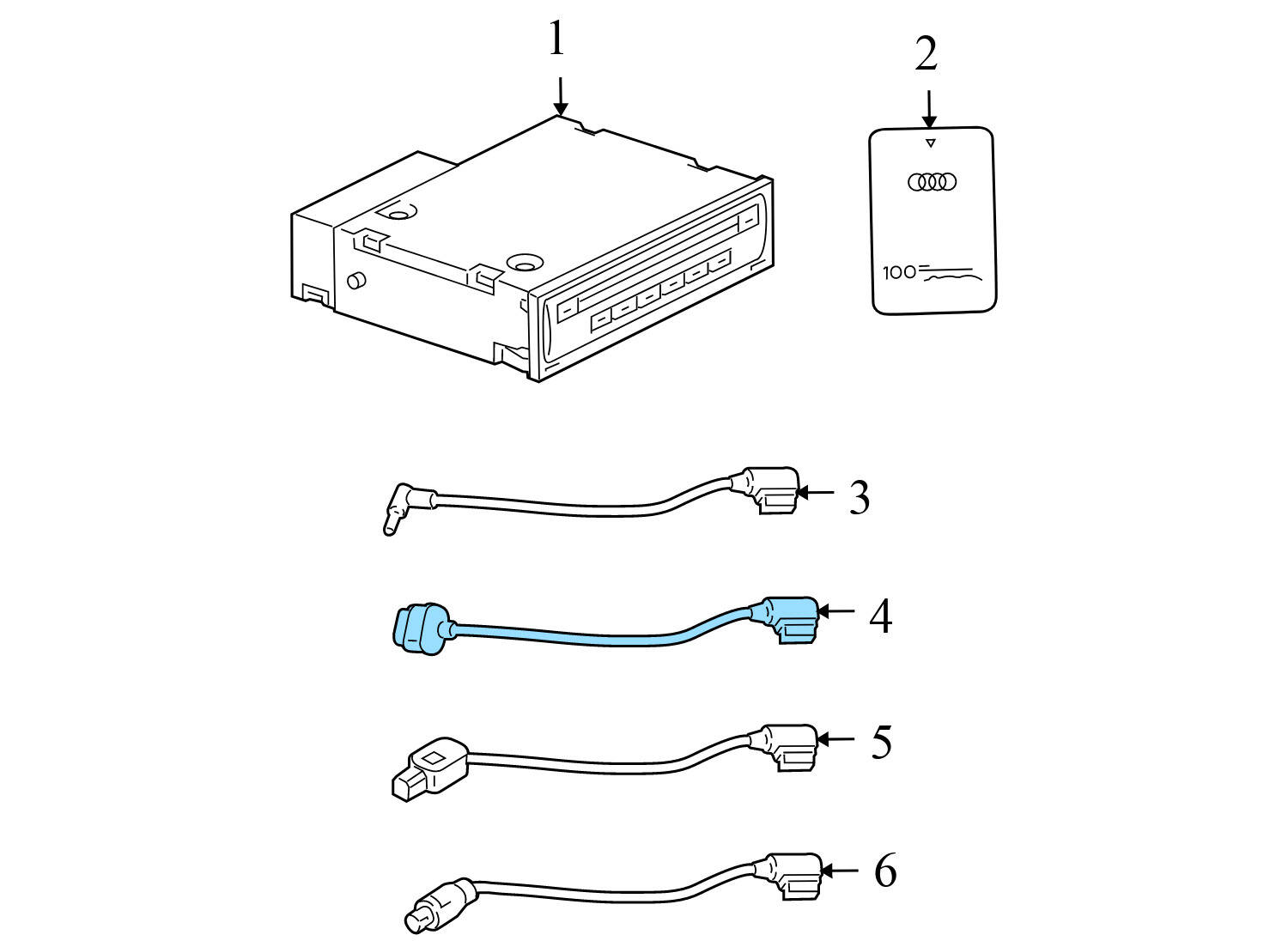 1
2
100
3
4
5
6