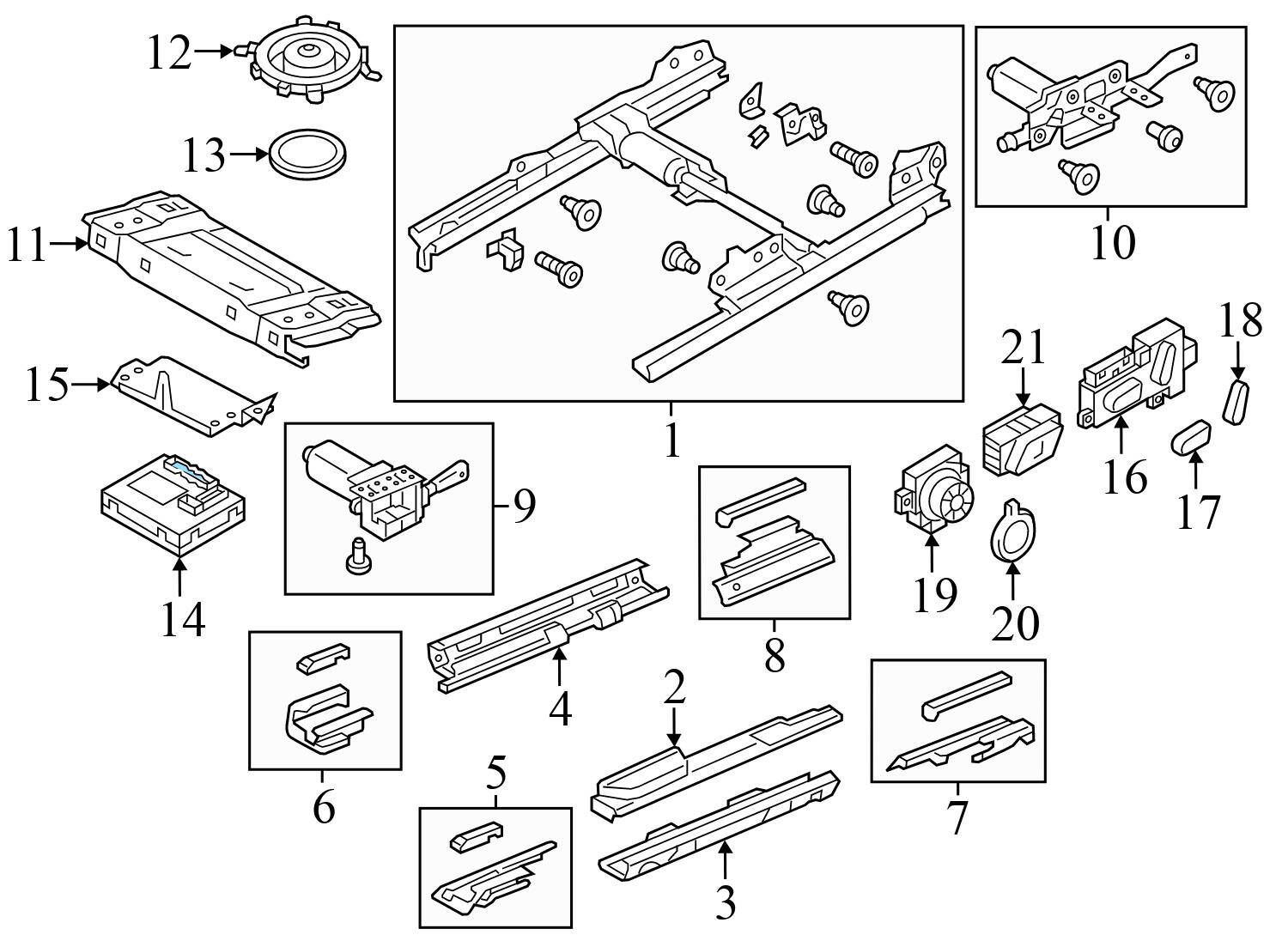 12
13
11
15
14
1
10
9
21
18
16
17
19
20
8
4
6
2
5
3
7