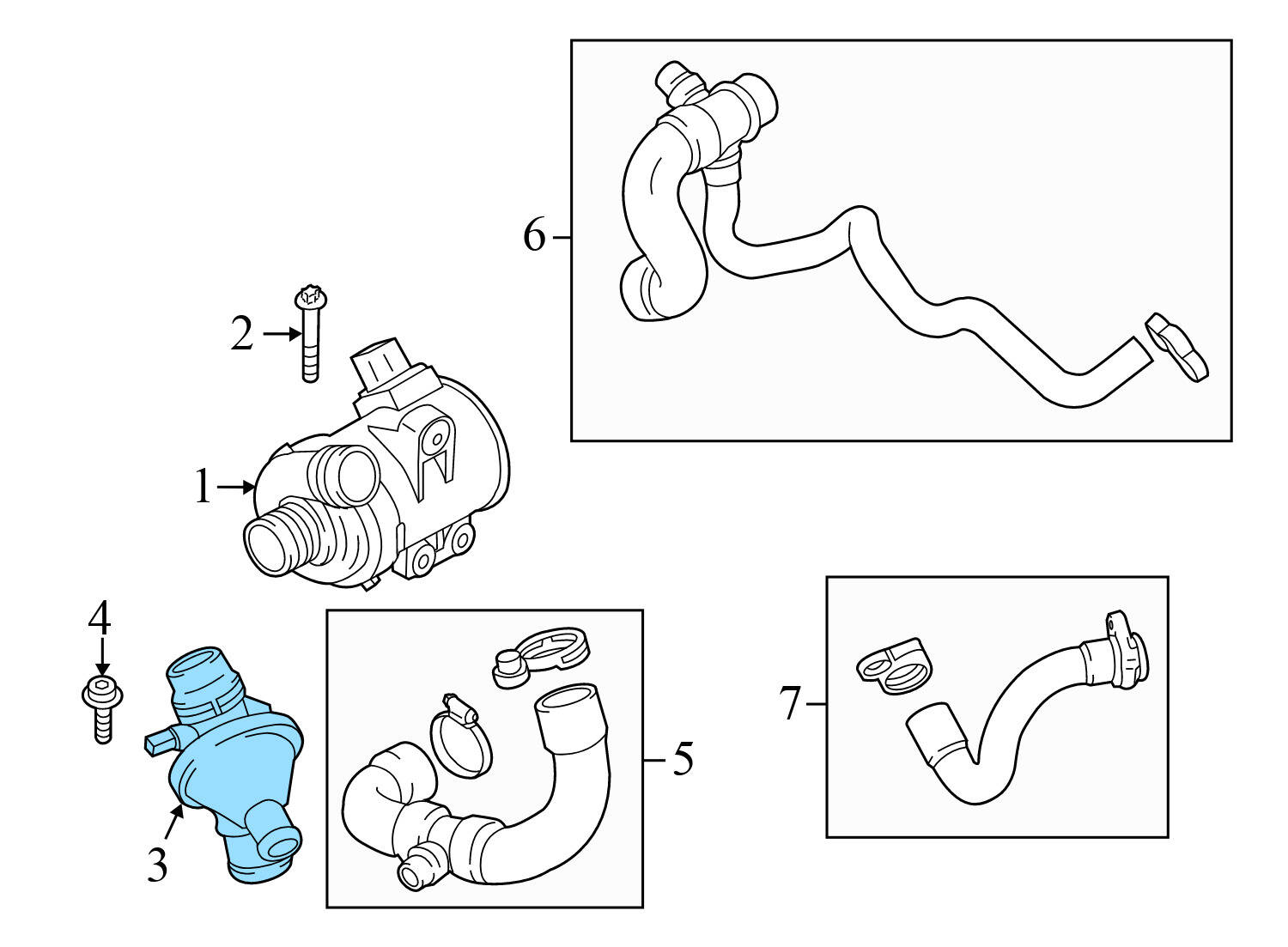 6
2
1
4
3
5
7