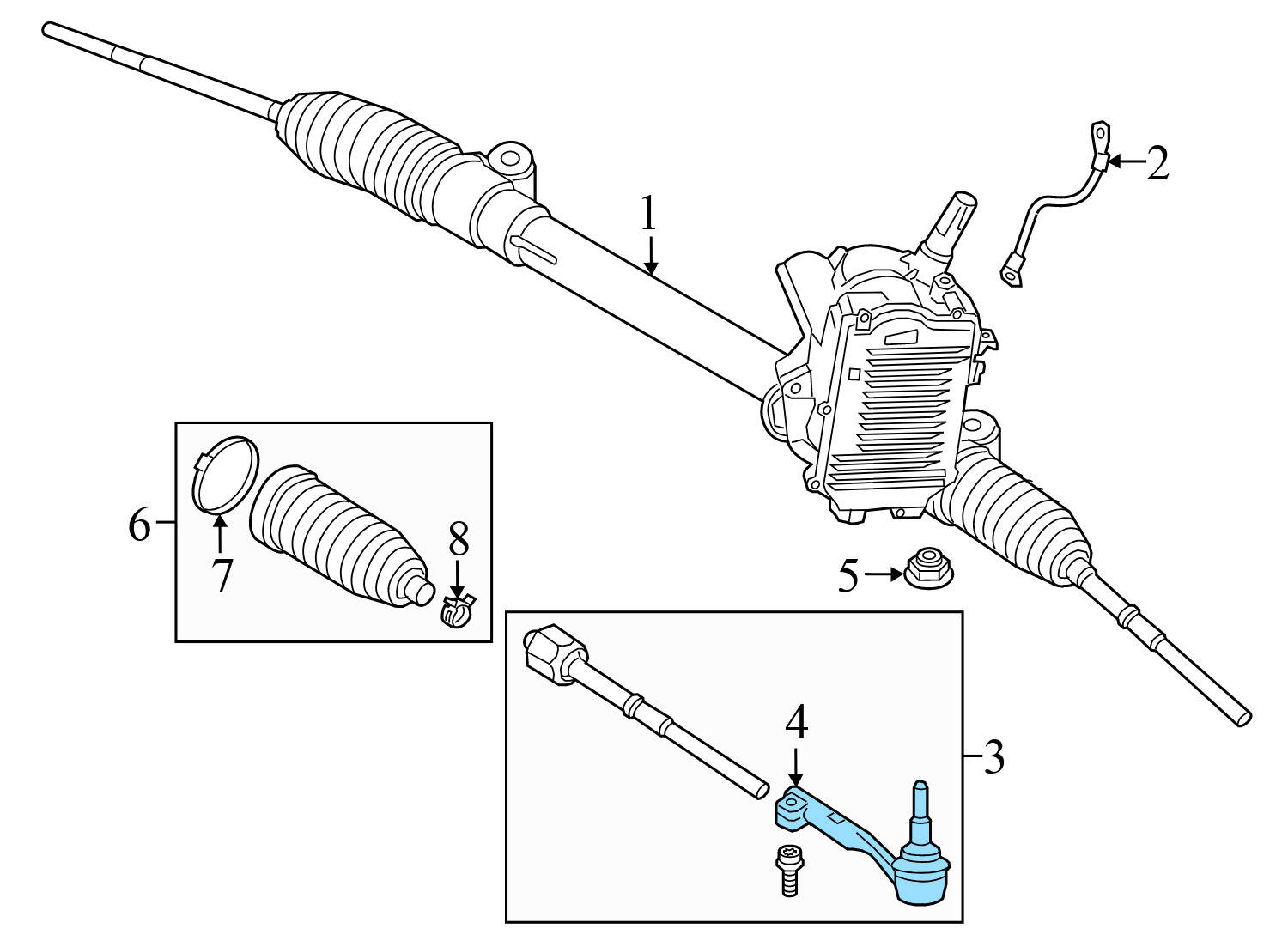 1
2
6
7
8
5
4
3