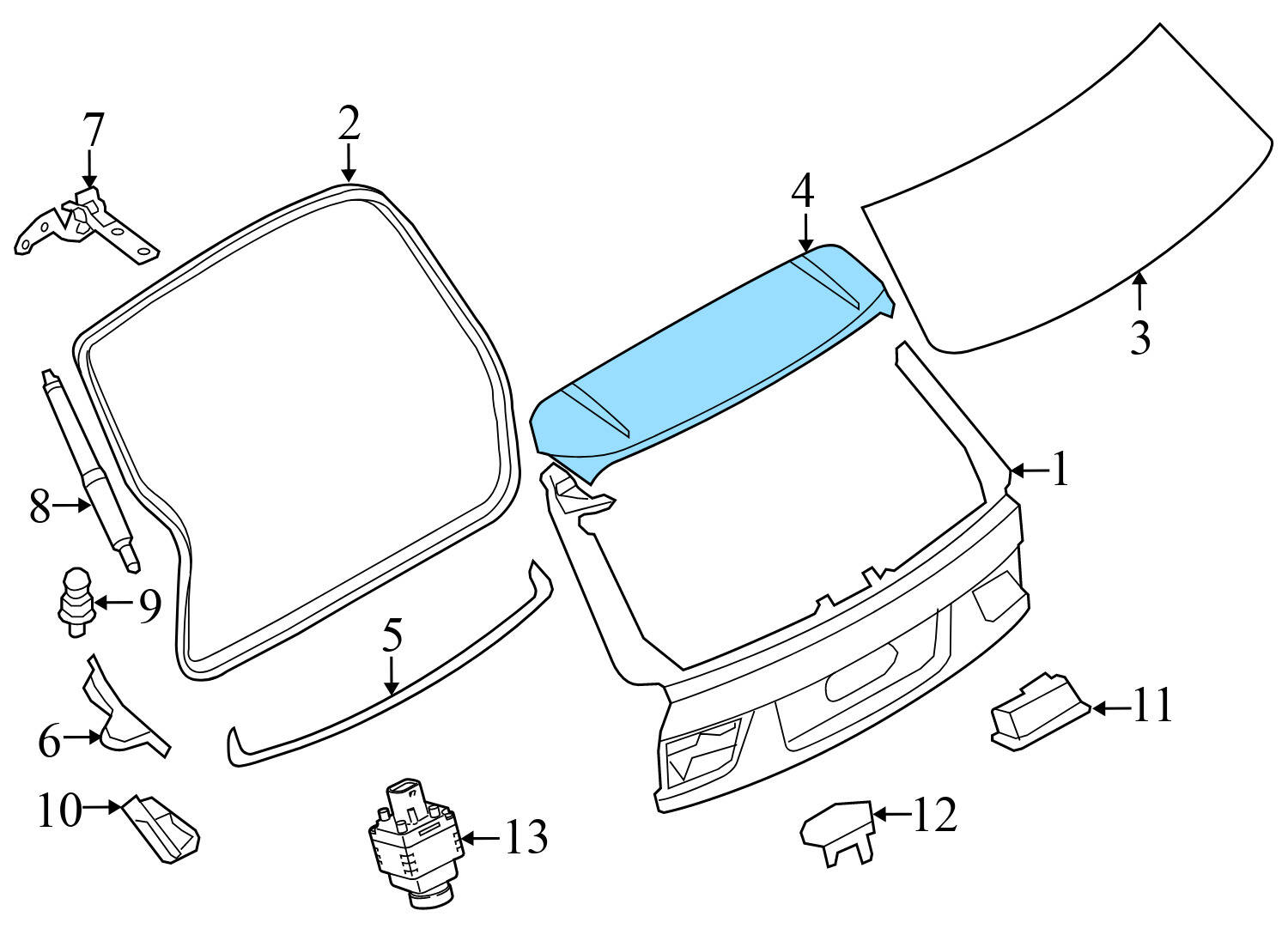 7
2
4
3
1
8
9
5
6
11
10
13
12