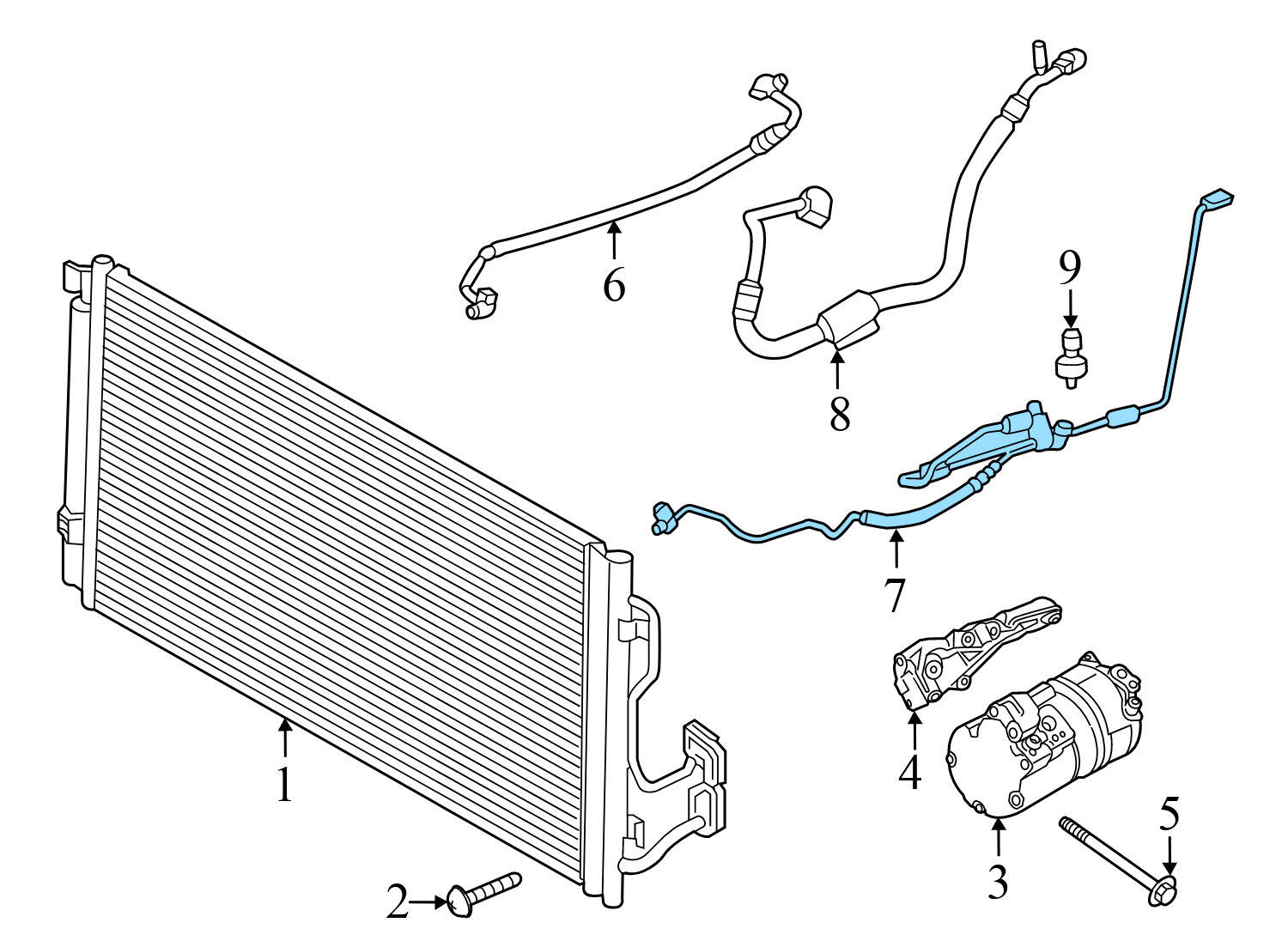 6
9
8
7
1
4
5
3
2