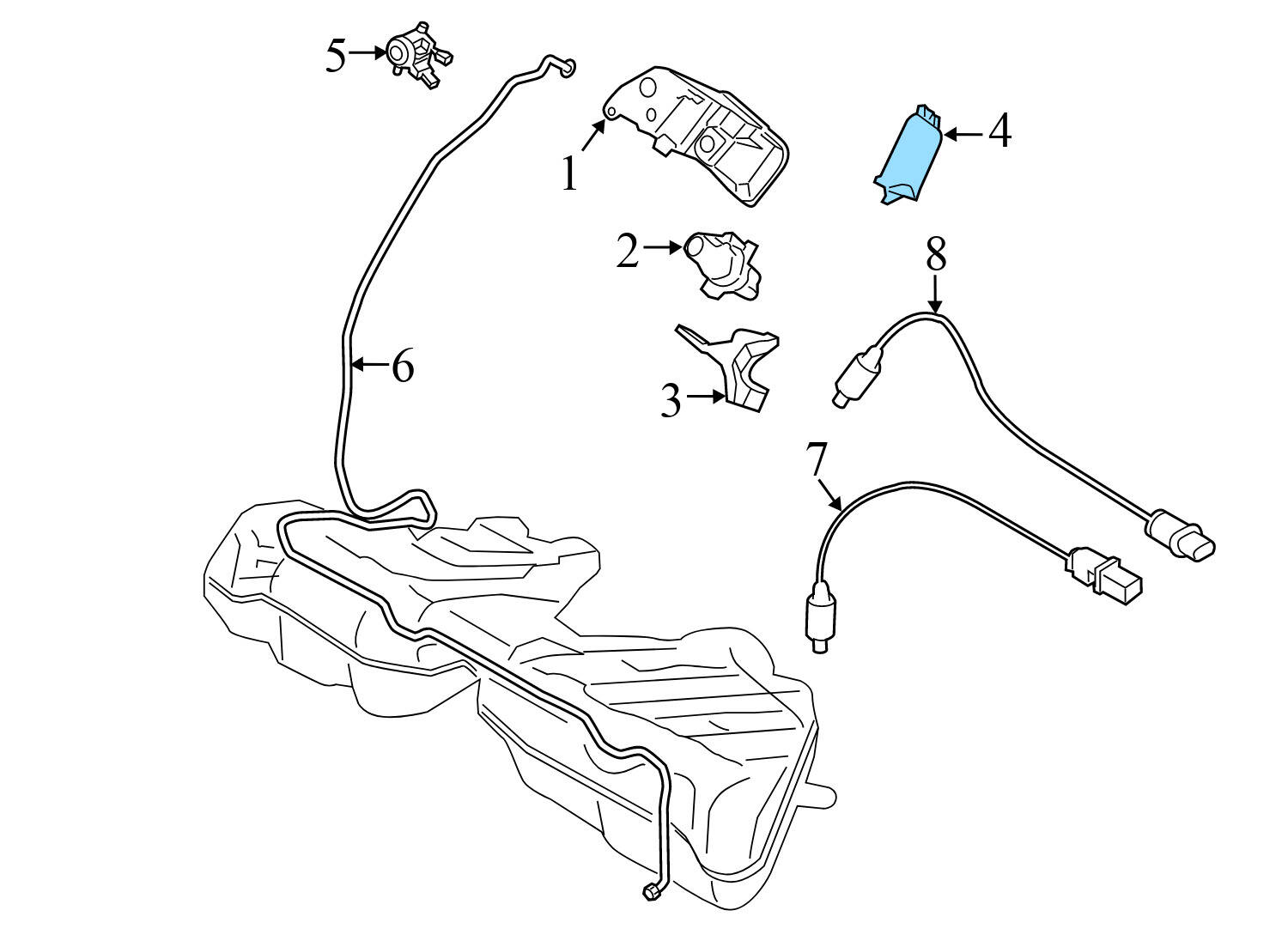 5
1
4
2
8
6
3
7