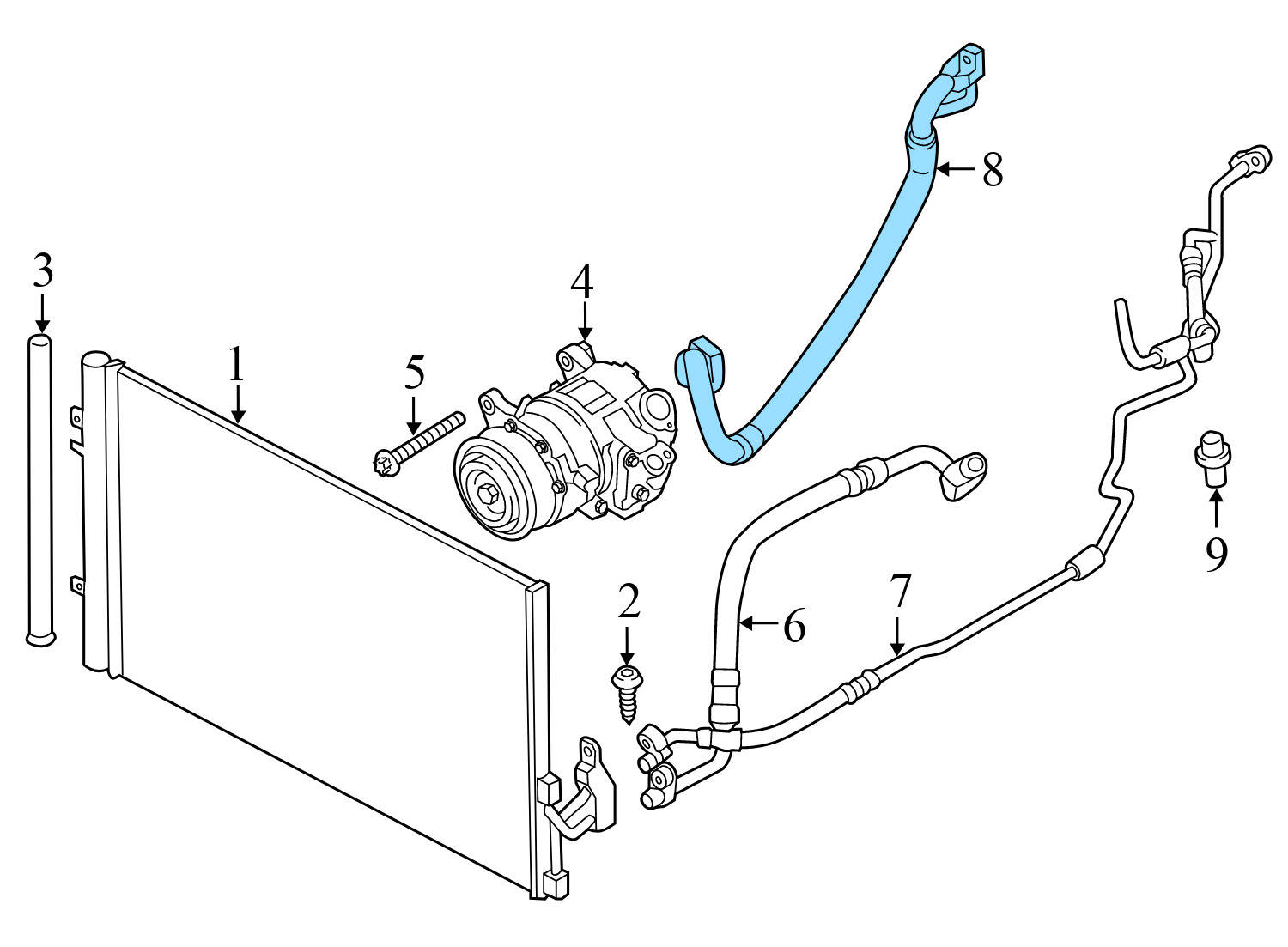 8
3
4
1
5
9
2
7
6