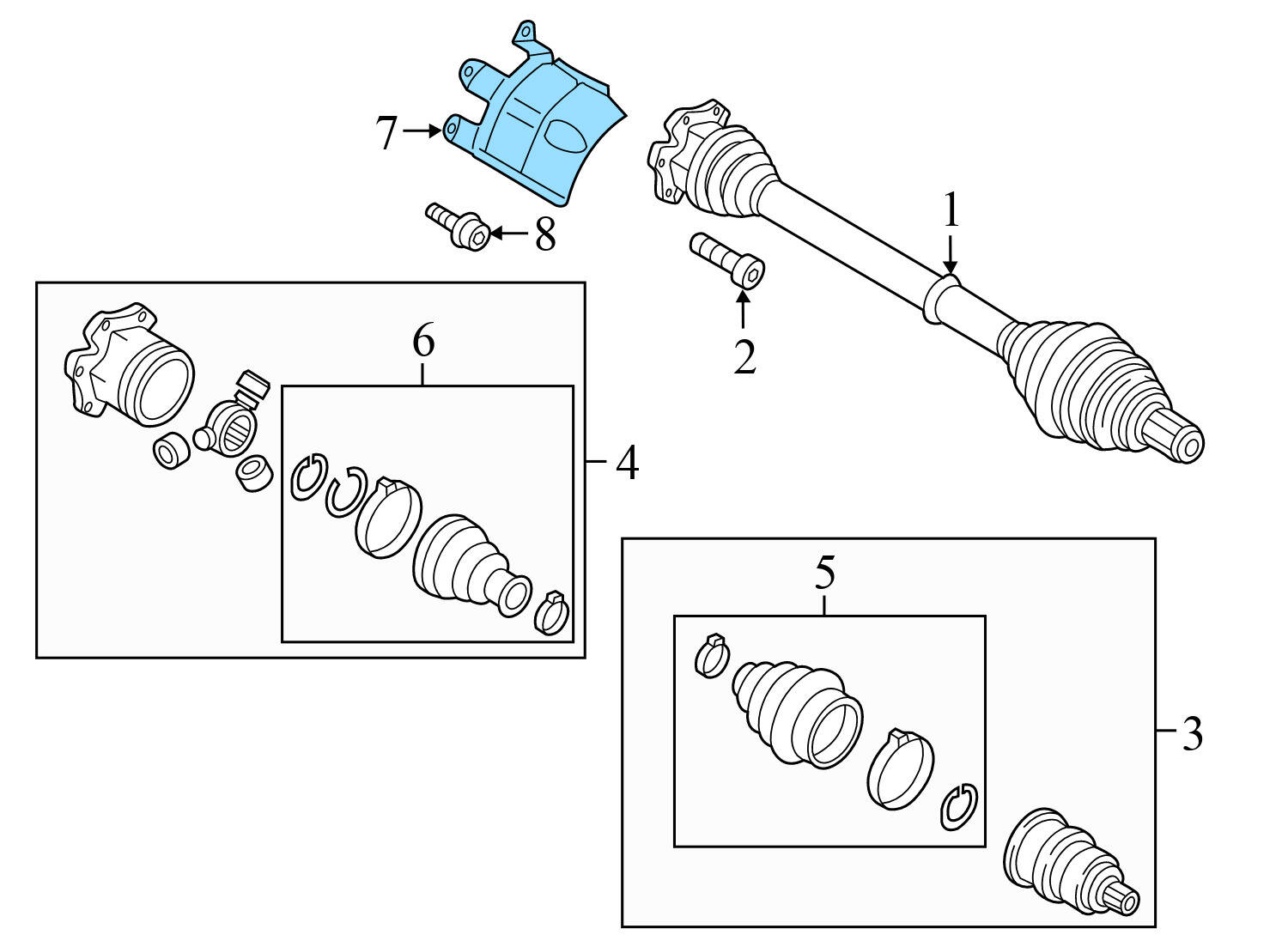 7
8
1
2
6
4
5
3