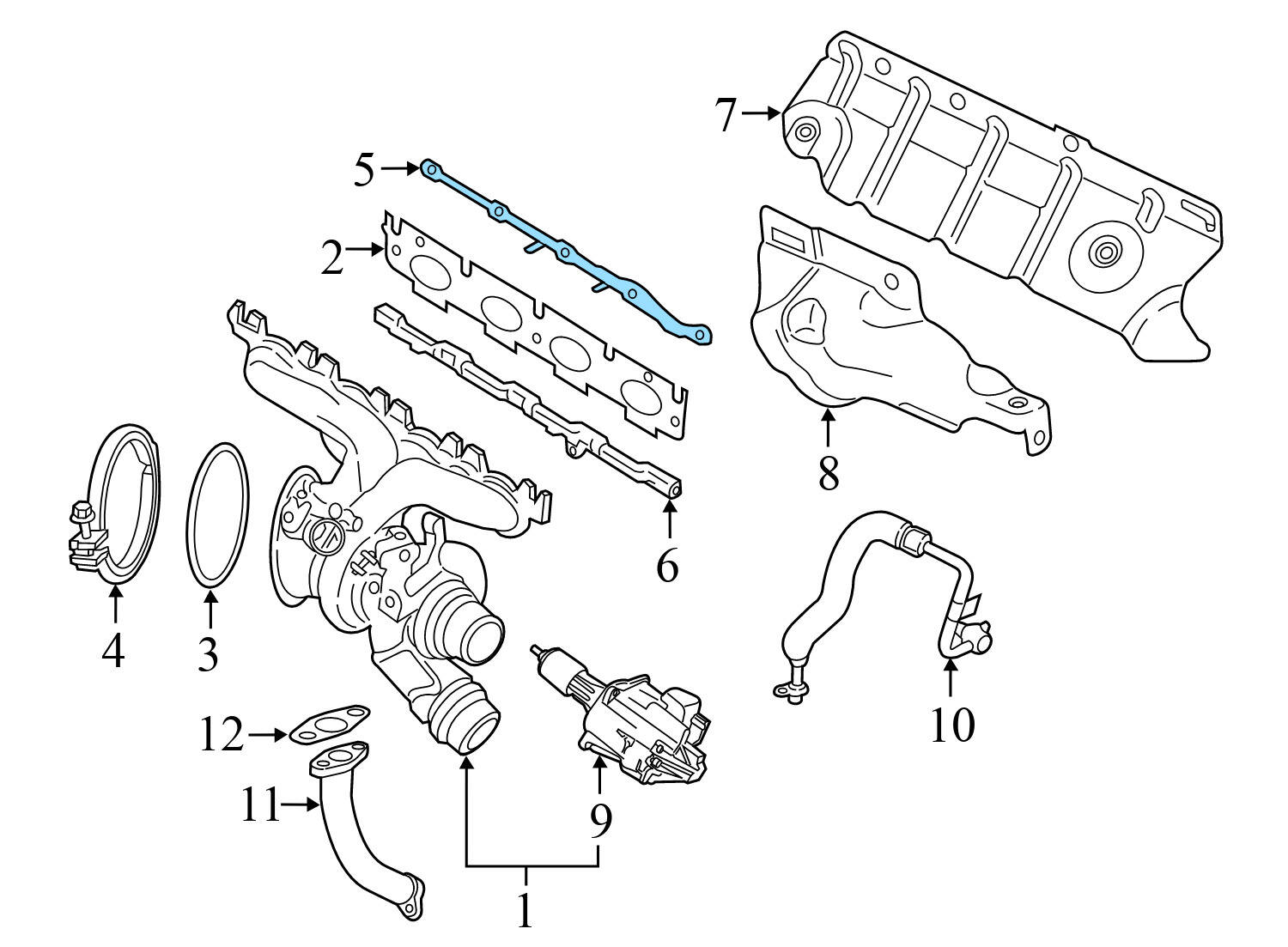 7
5
2
8
6
4
3
10
12
11
9
1