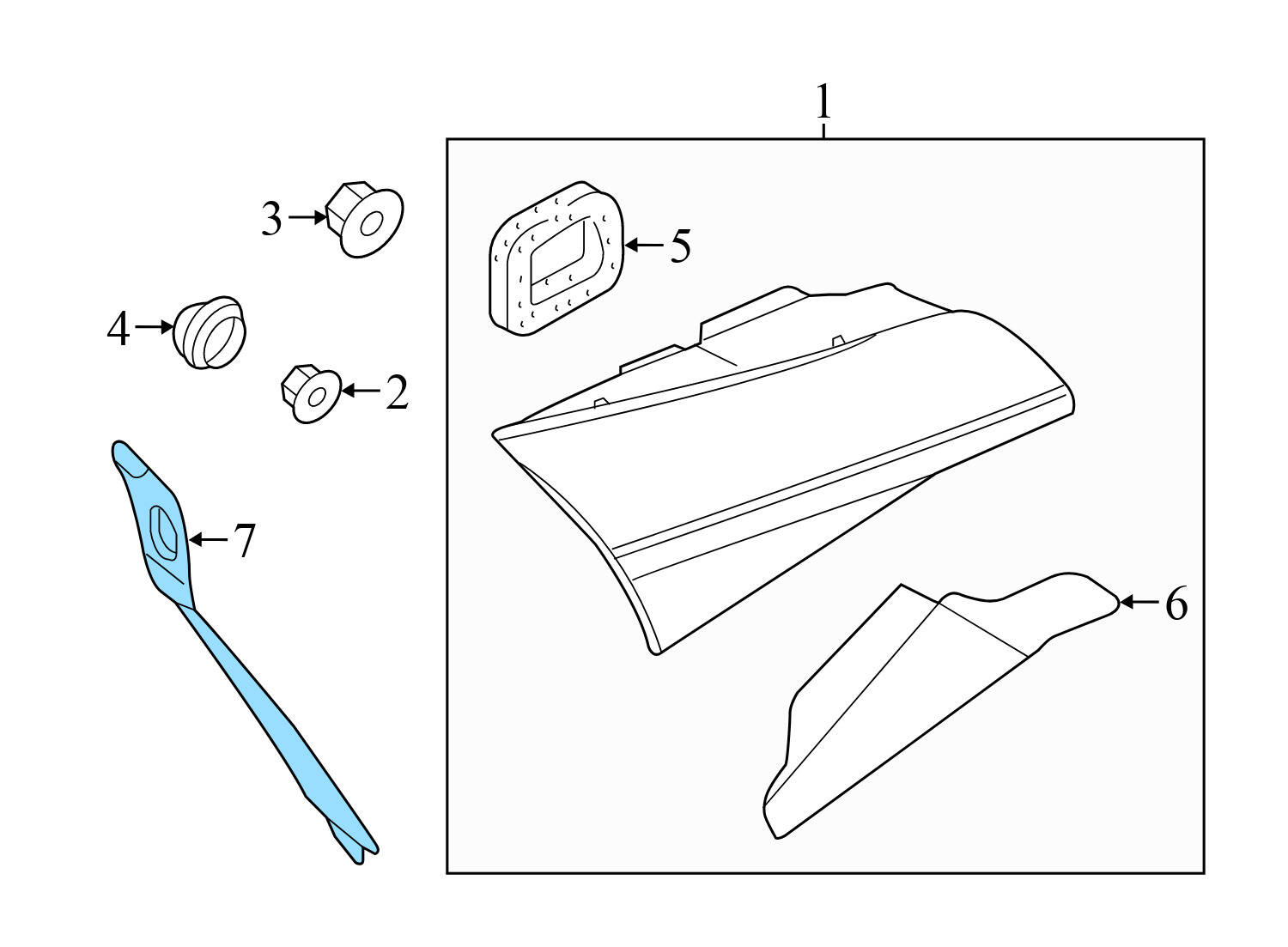 1
3
5
4
2
7
6