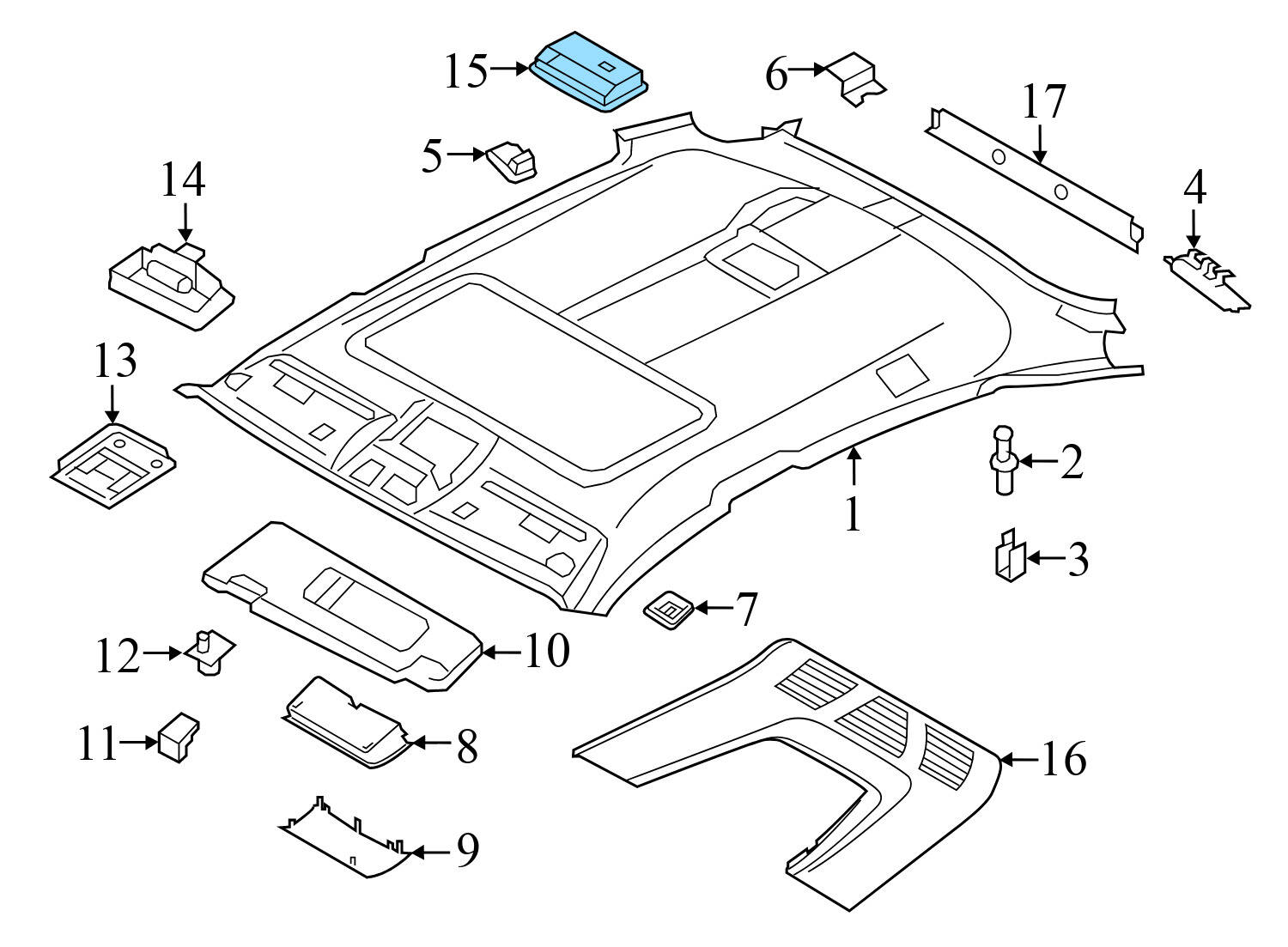 15
6
17
5
14
4
13
2
1
3
7
12
10
11
8
16
9