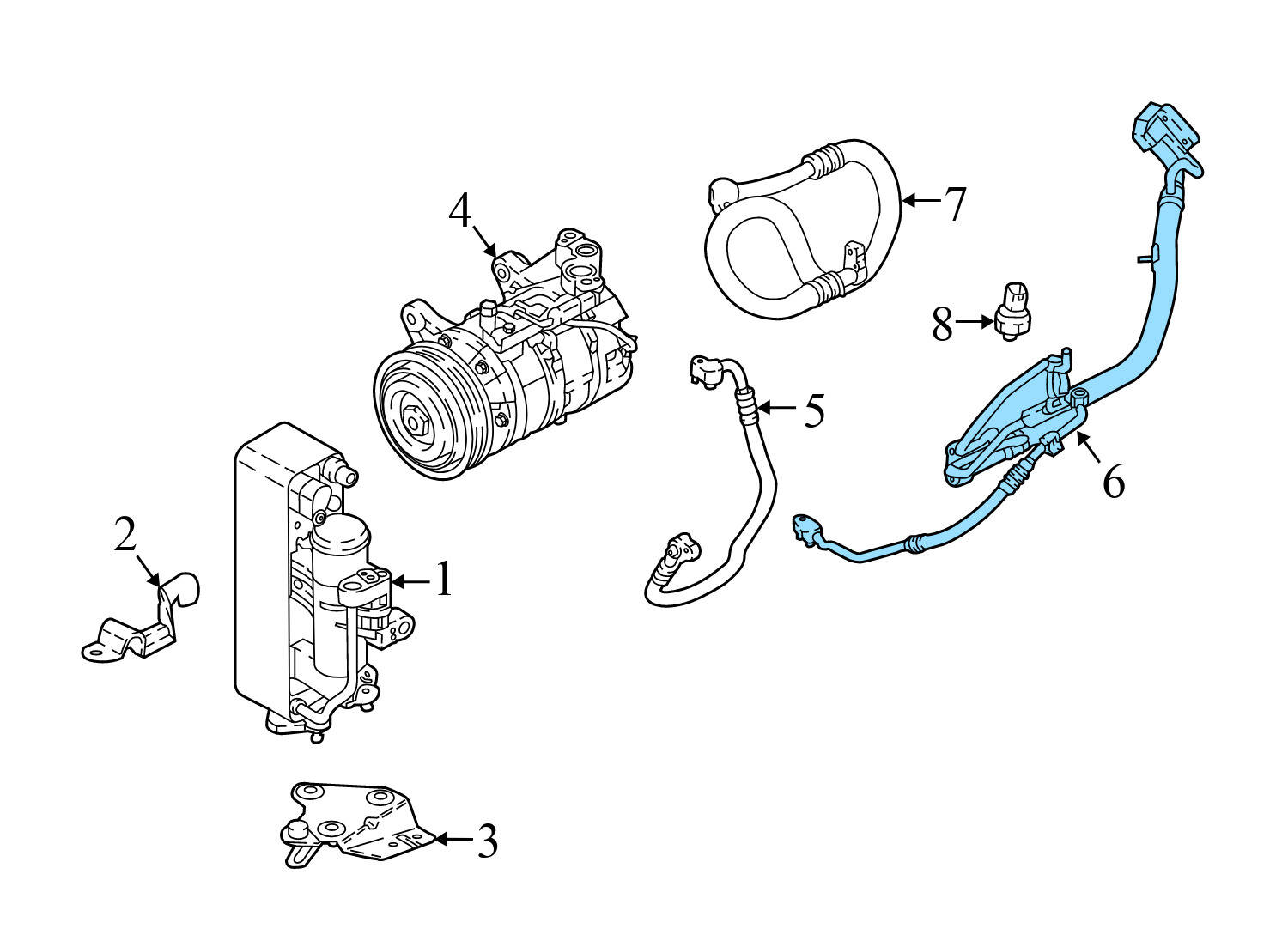 4
7
8
5
6
2
1
3