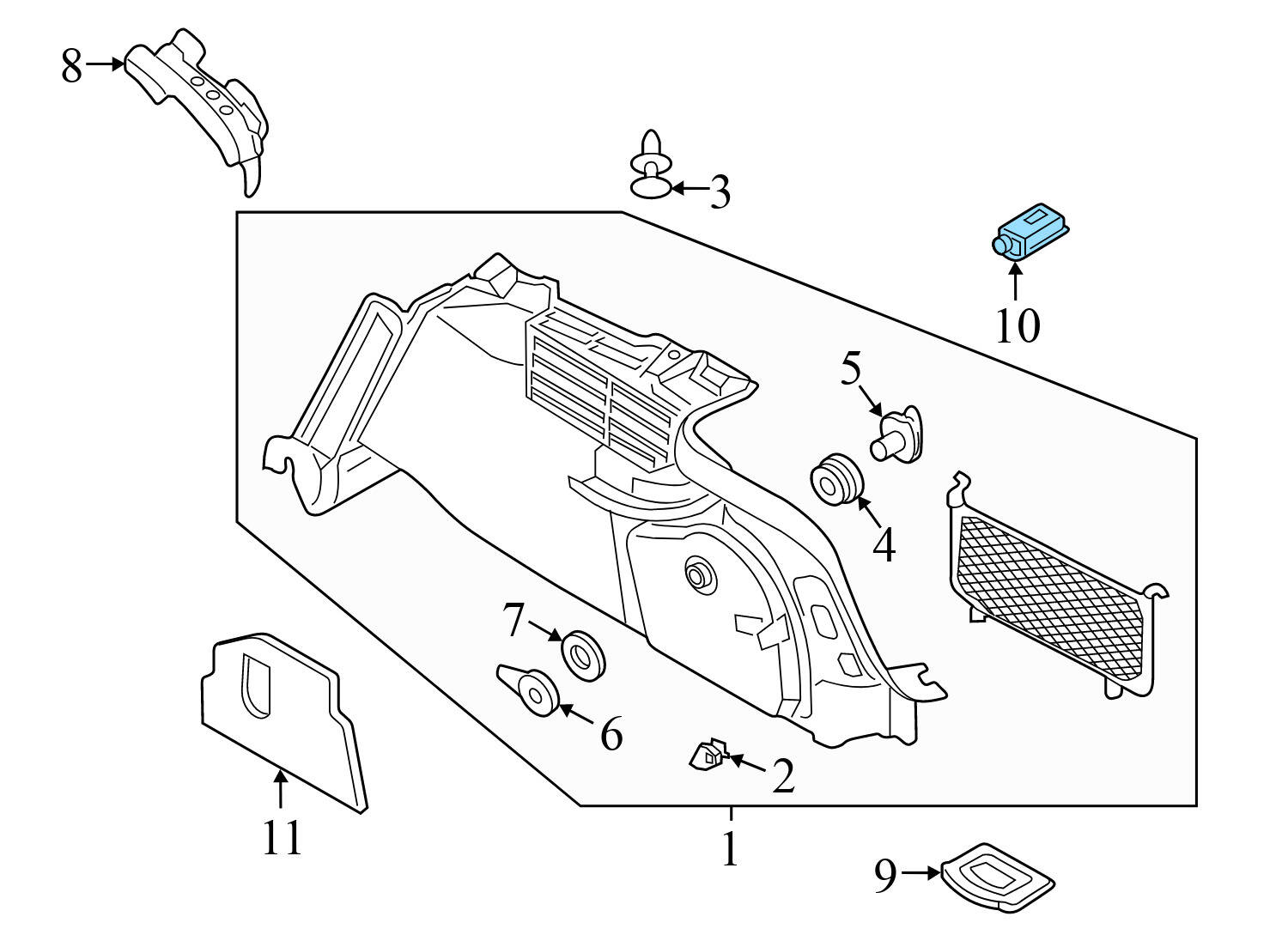 8
3
10
5
4
7
6
2
11
1
9