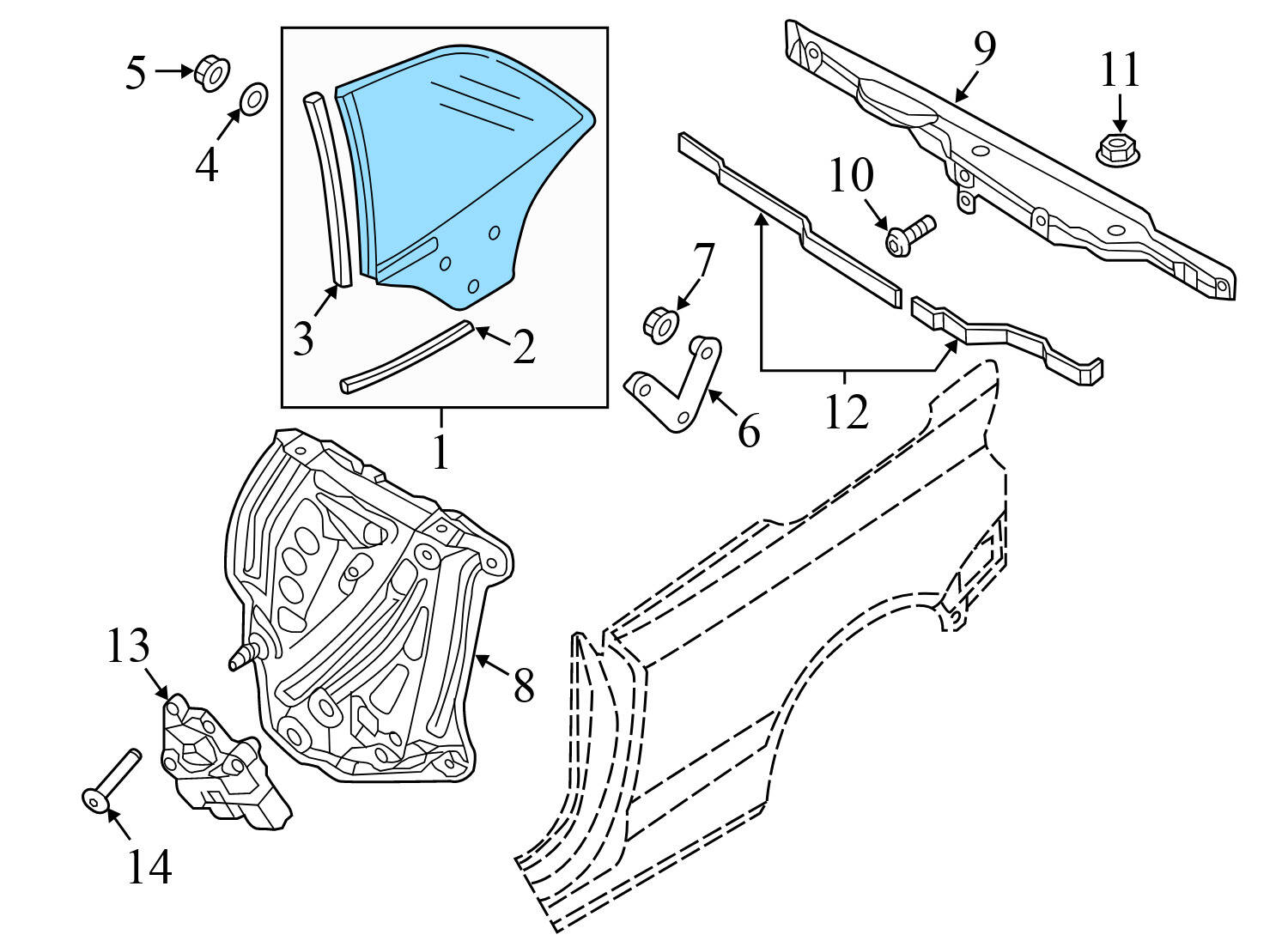 5
4
3
2
1
9
11
10
7
6
12
13
8
14