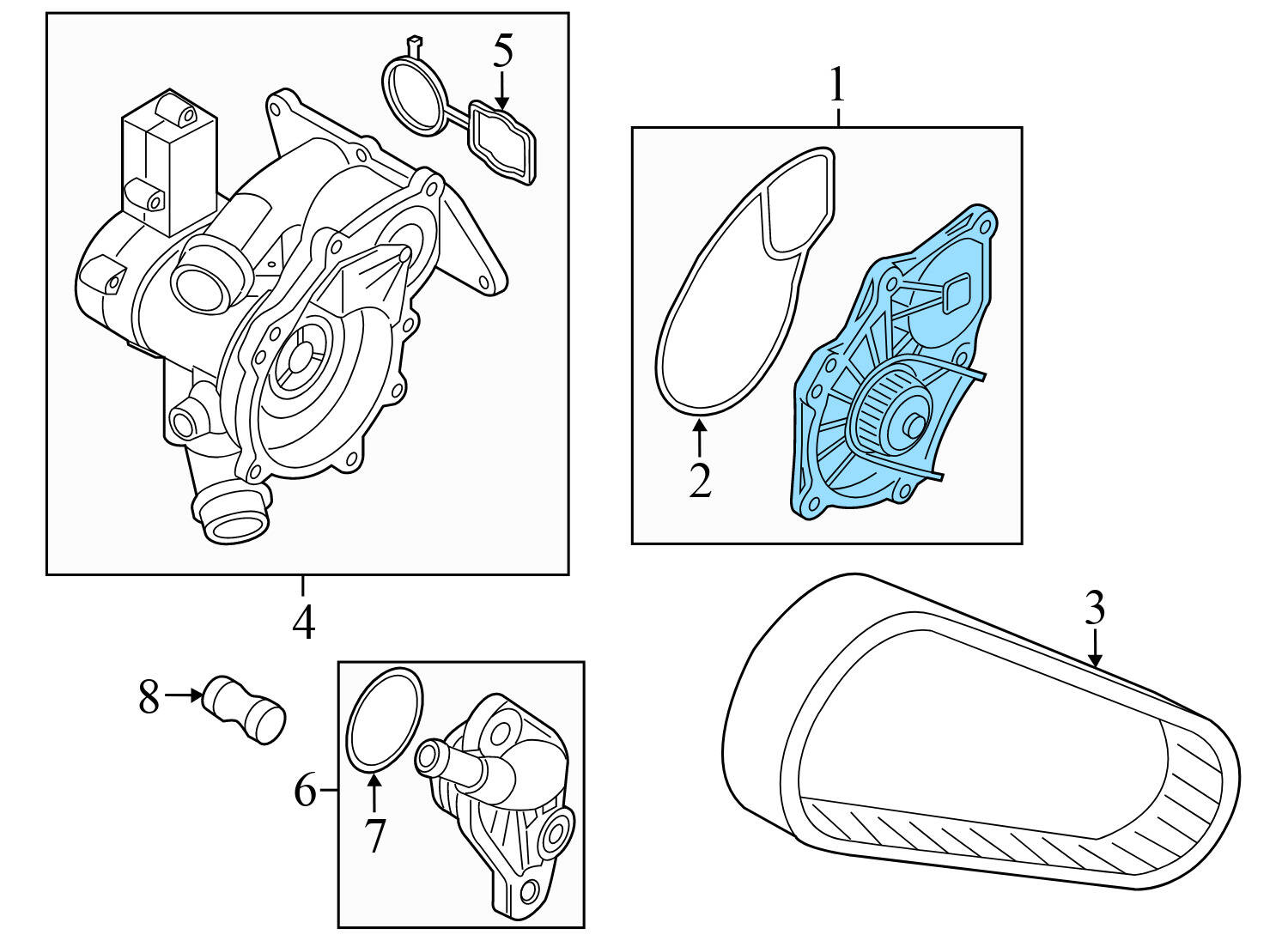 5
1
2
4
3
8
6
7