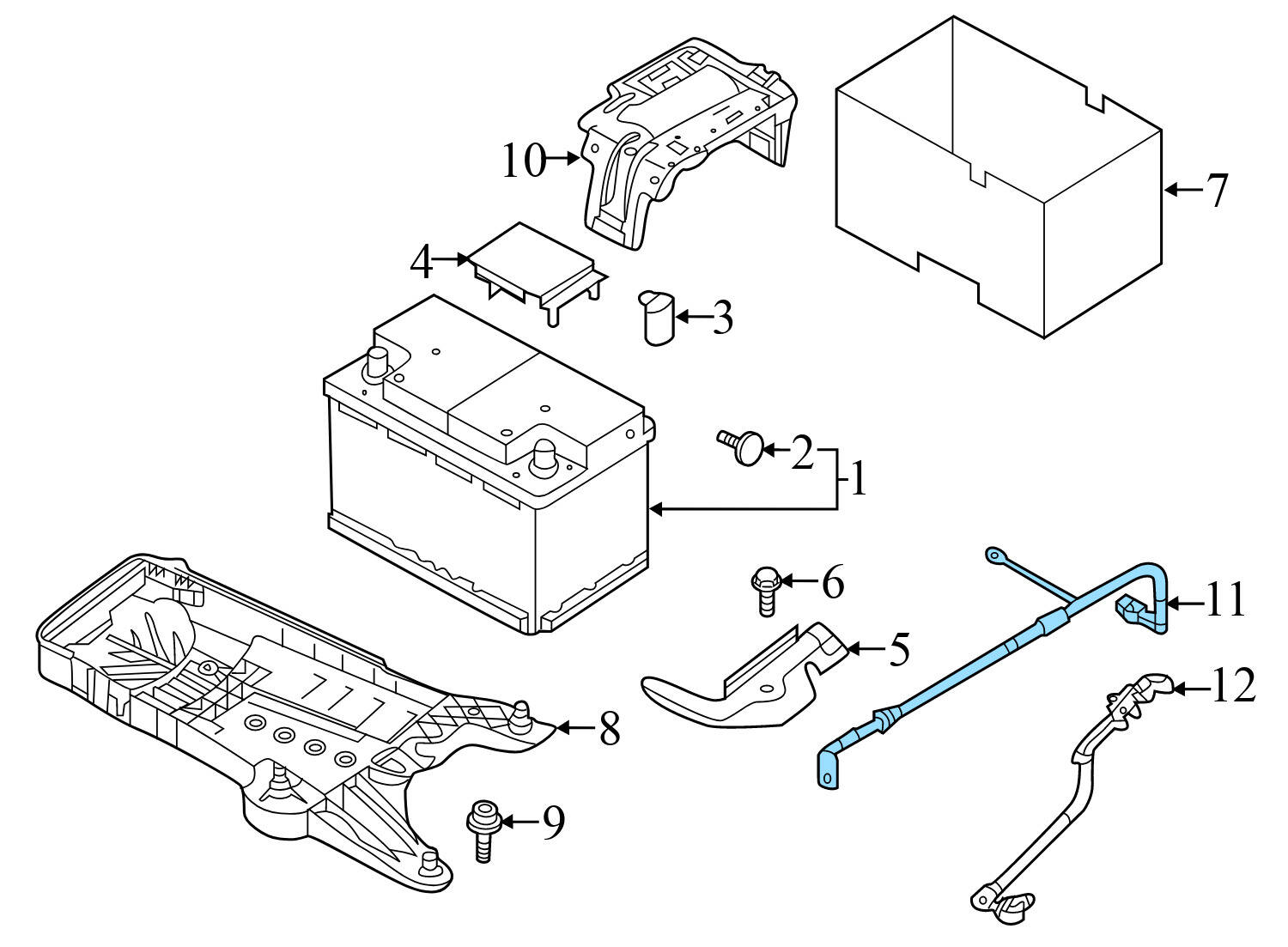 10
7
4
3
2
1
6
11
5
12
8
9