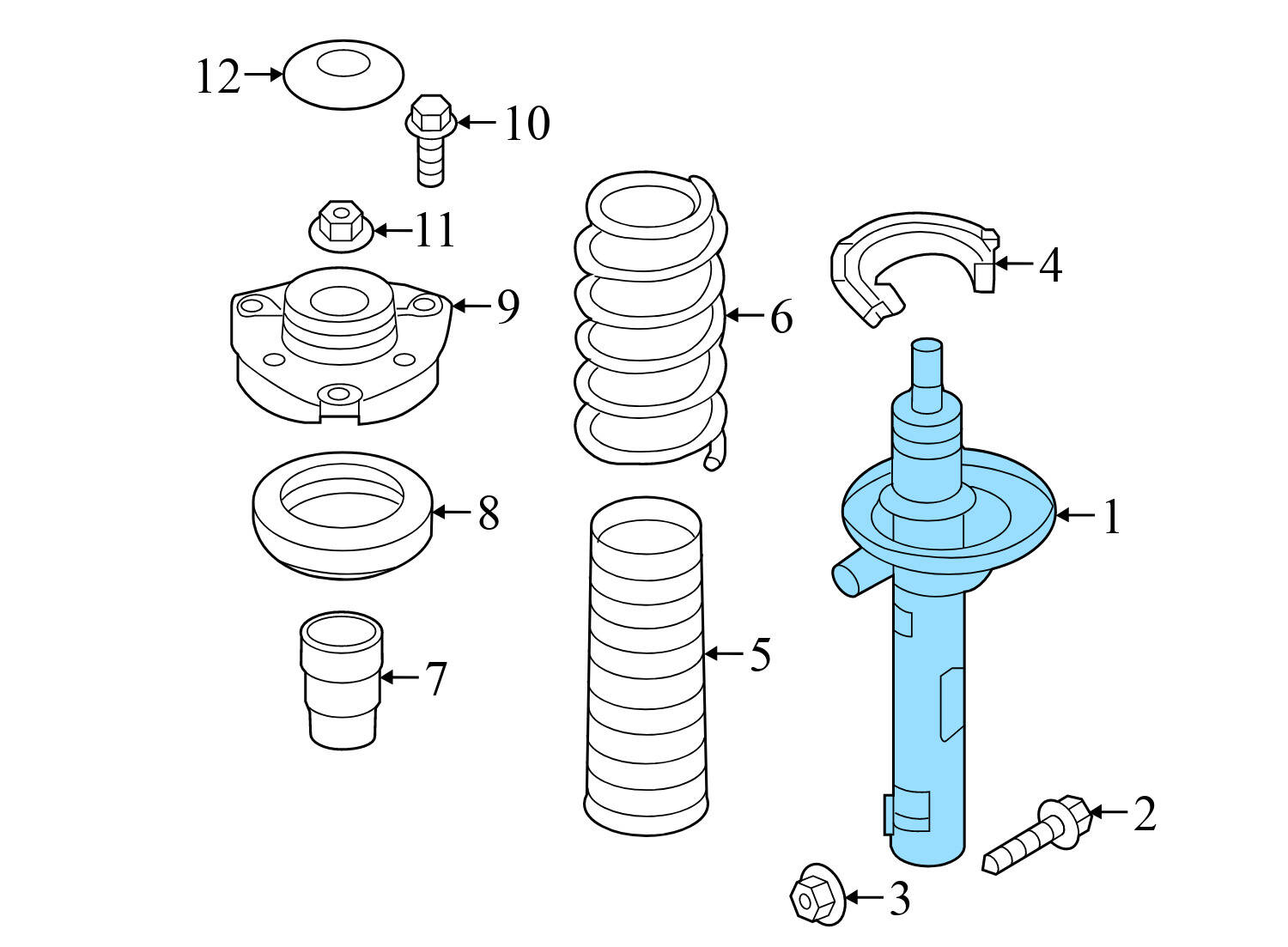 12
10
11
9
6
4
8
1
7
5
2
3