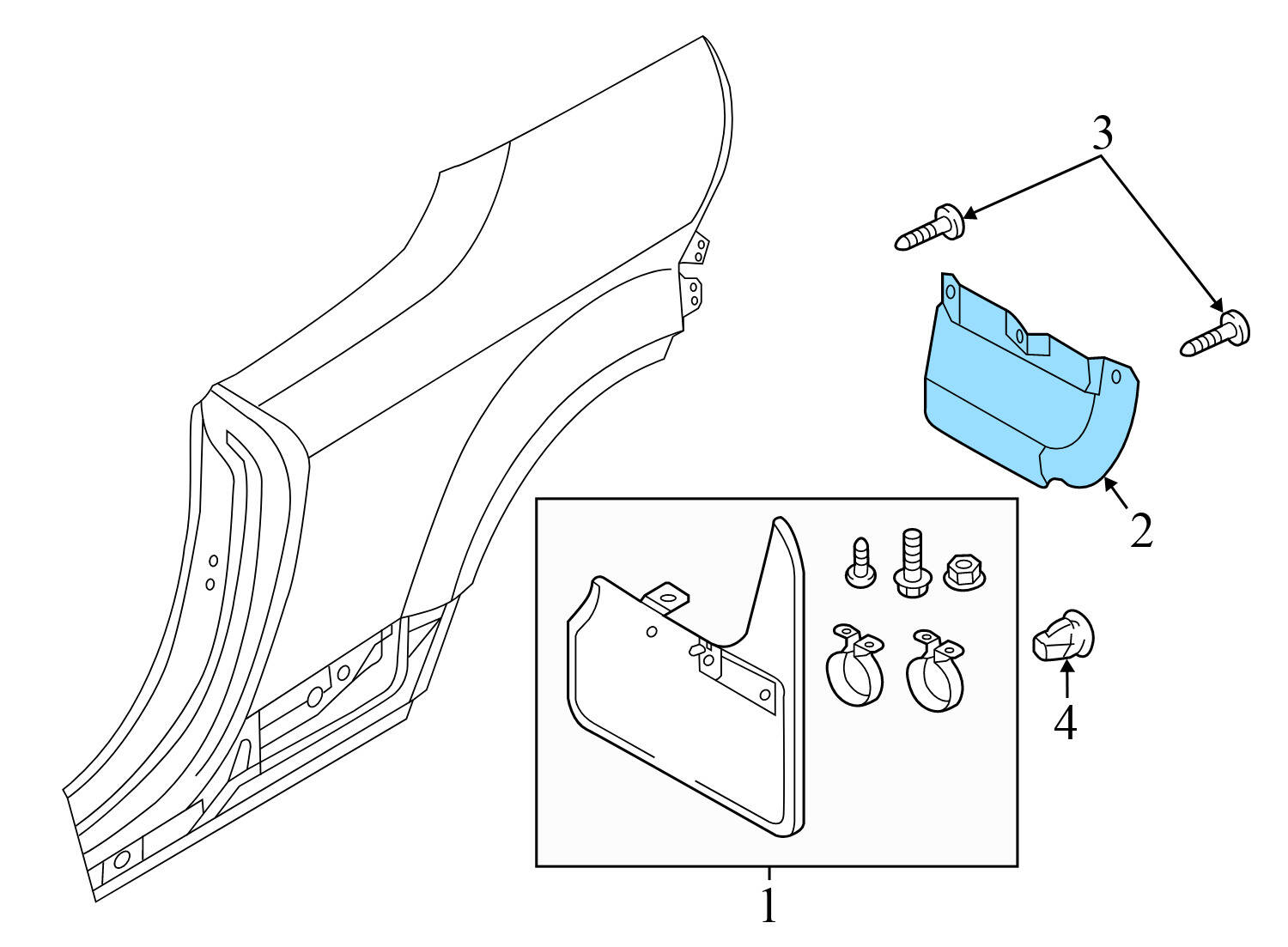 3
2
4
1