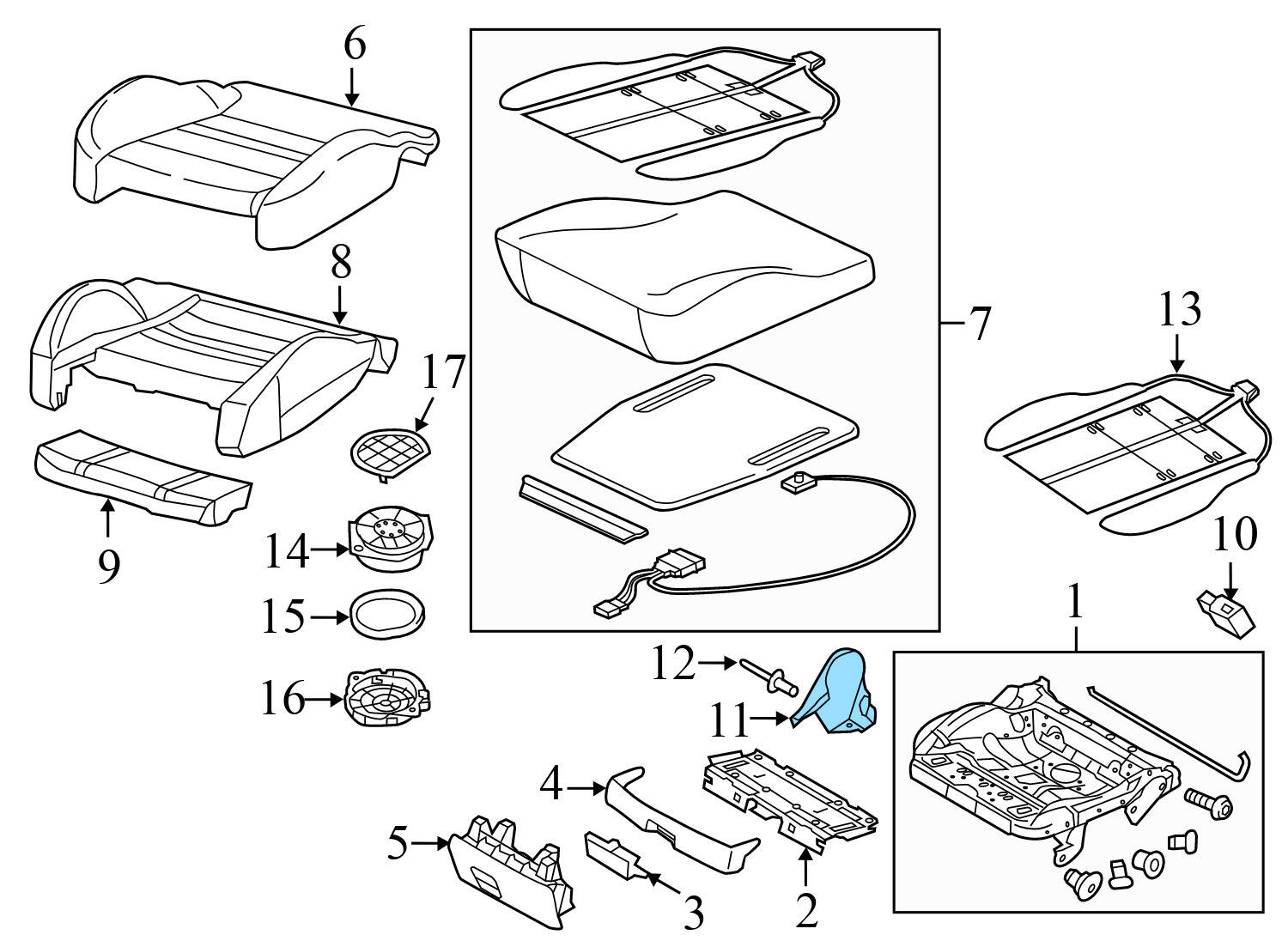 6
8
17
9
14
15
16
7
13
10
1
12
11
4
5
3
2