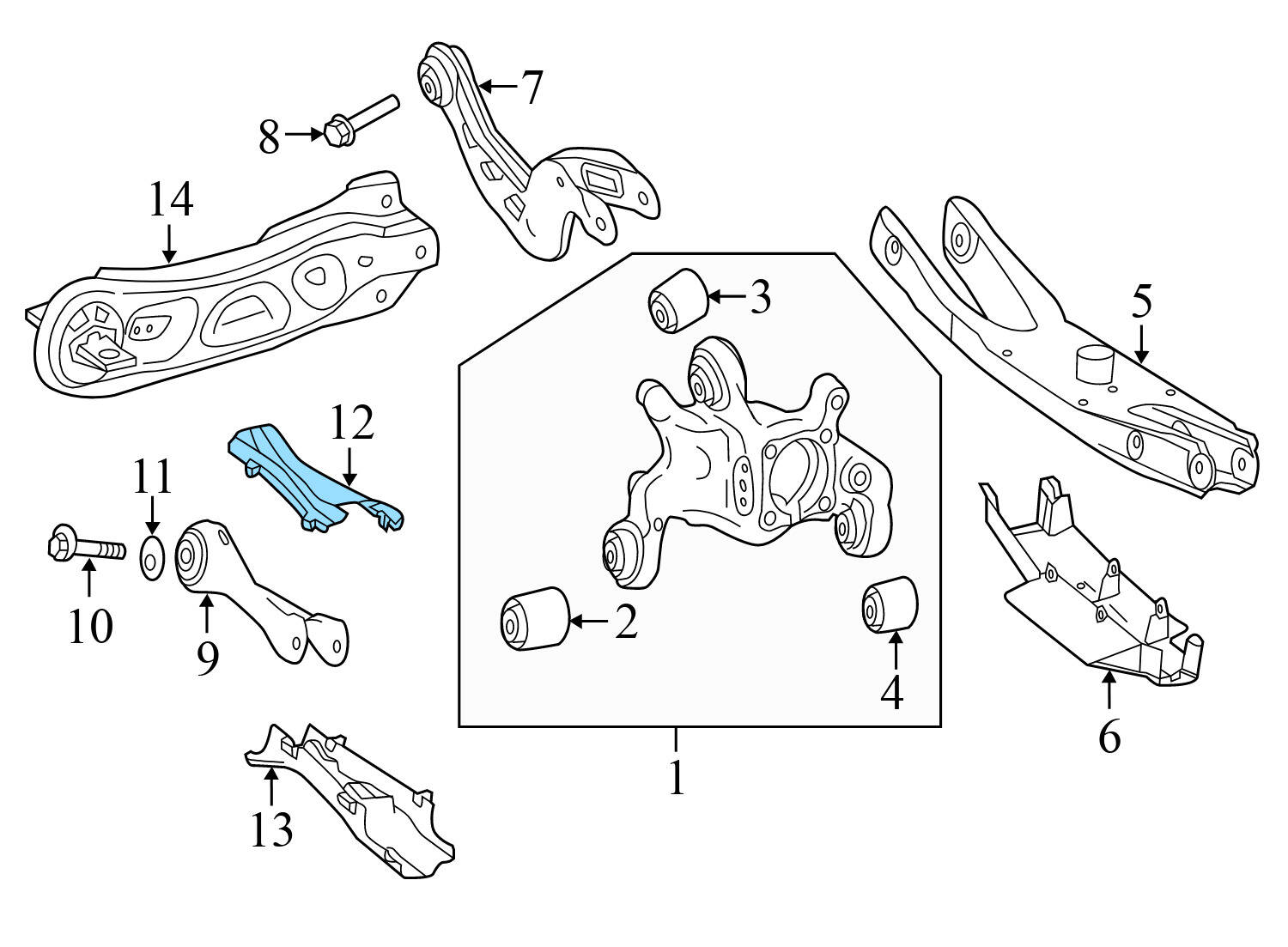 7
8
14
3
5
12
11
10
9
2
4
6
1
13