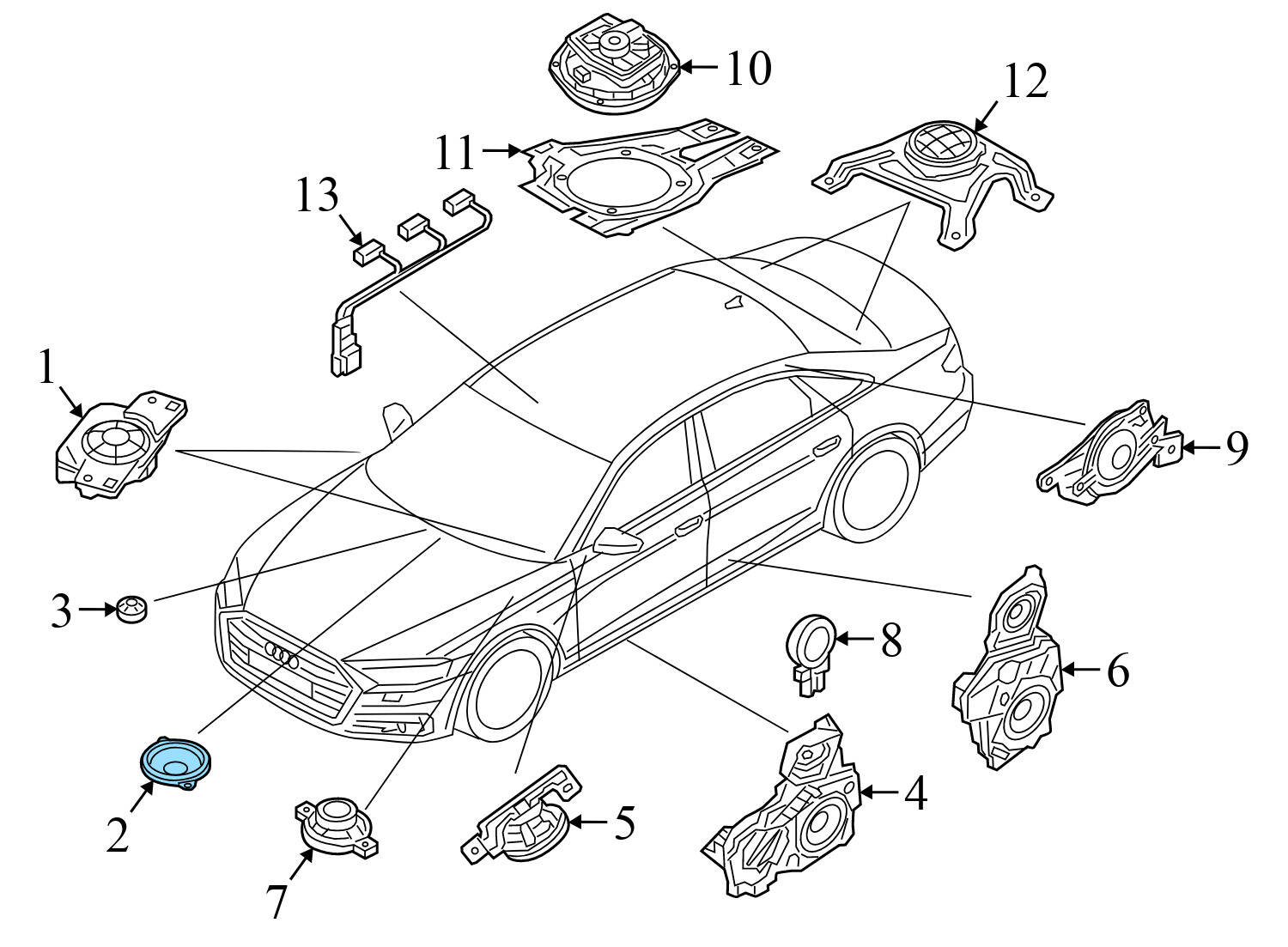 10
12
11
13
1
9
3
8
6
2
7
5
4