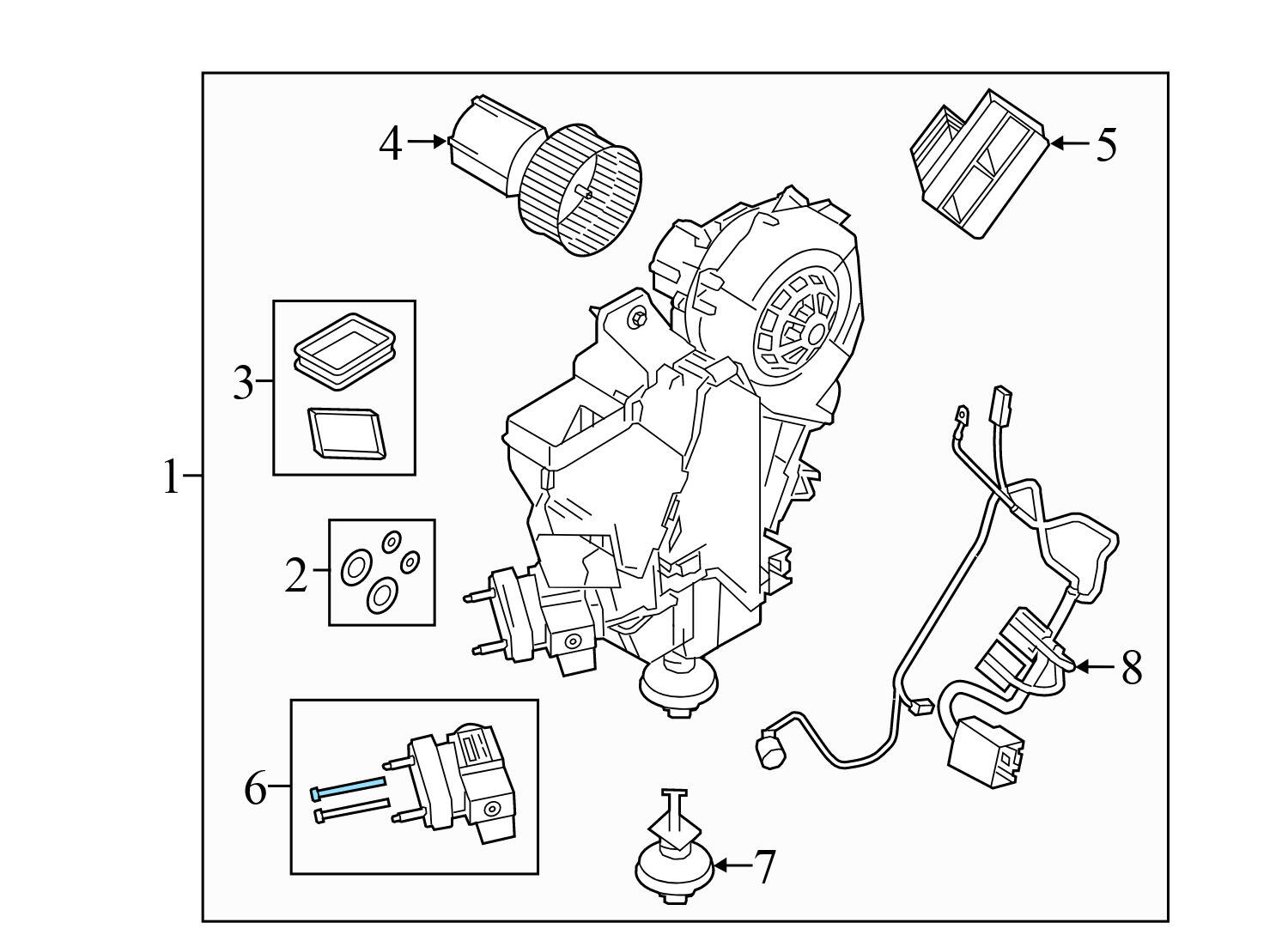 4
5
3
1
2
8
6
7