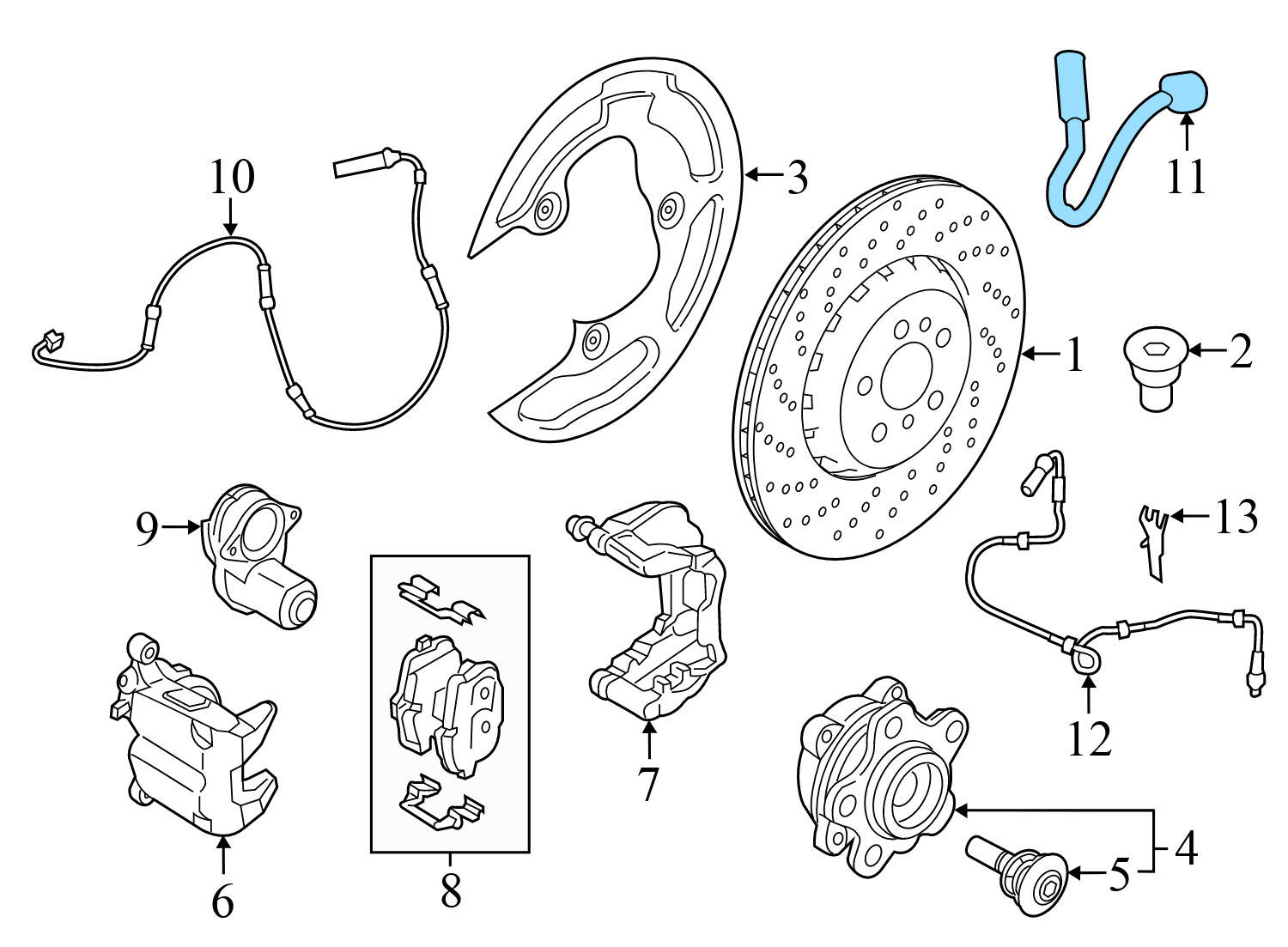 10
3
11
1
2
9
13
12
7
6
8
4
5