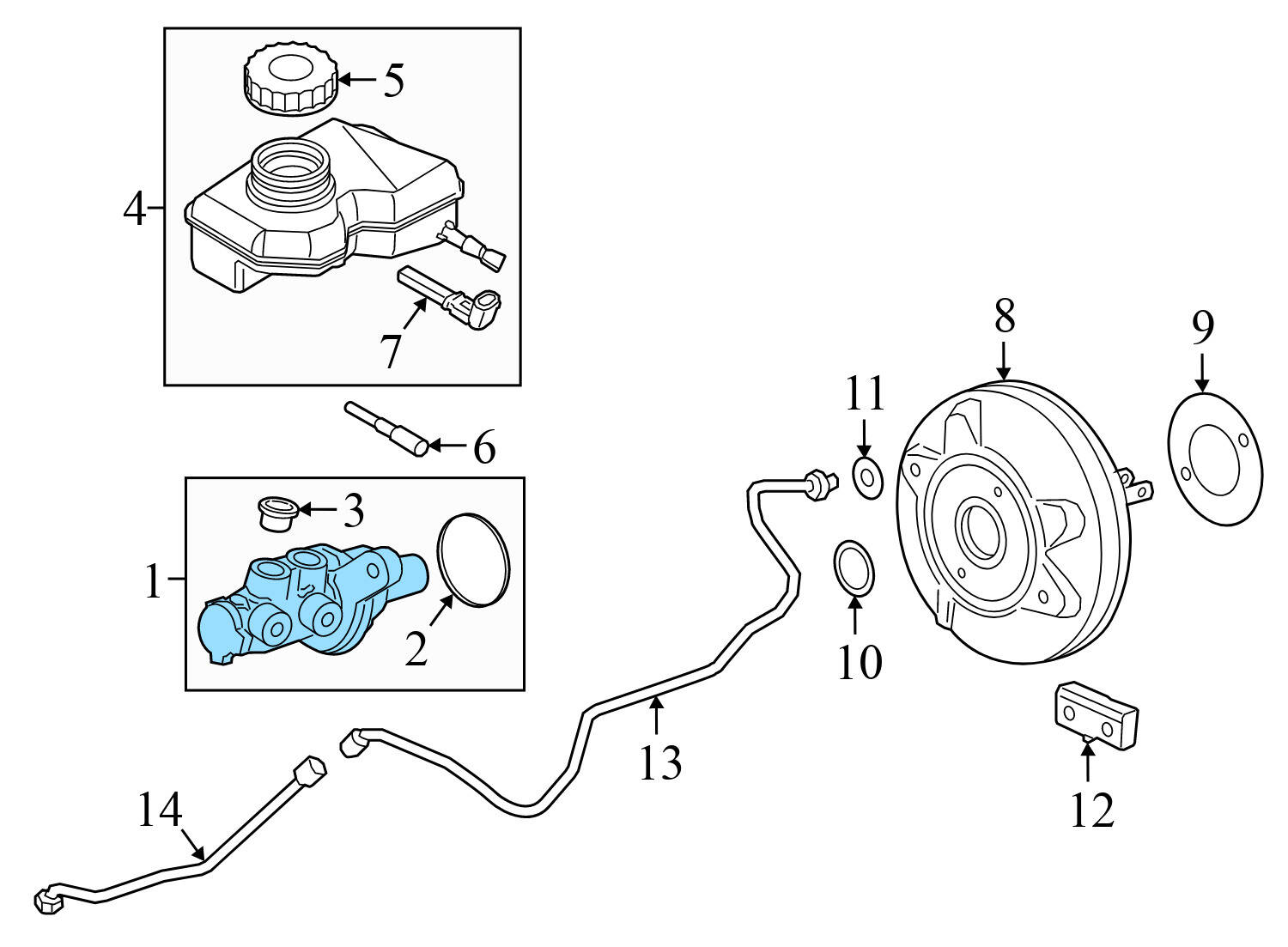 5
4
7
6
3
1
2
8
9
11
10
13
12
14