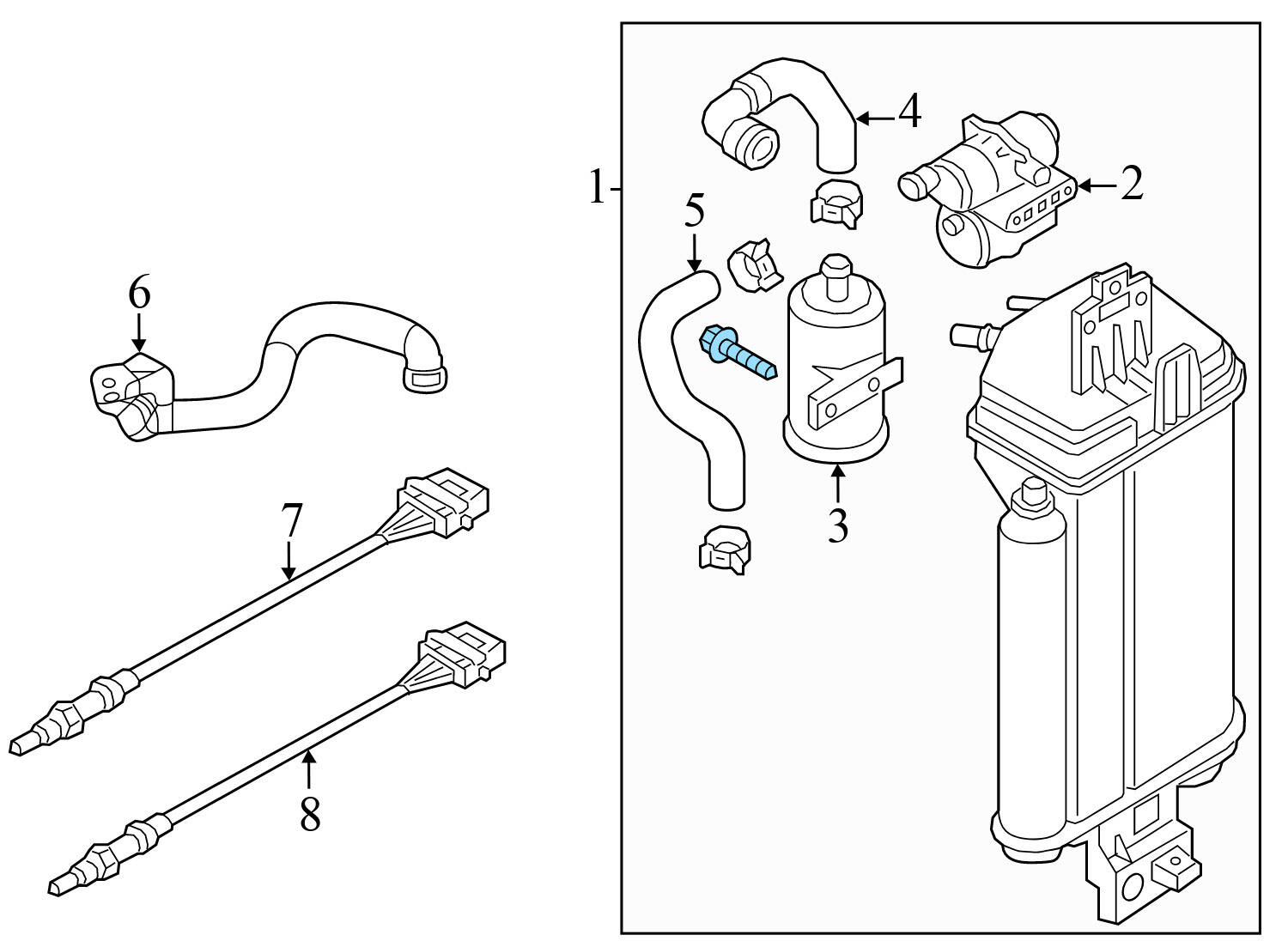 6
7
8
1
4
2
5
3