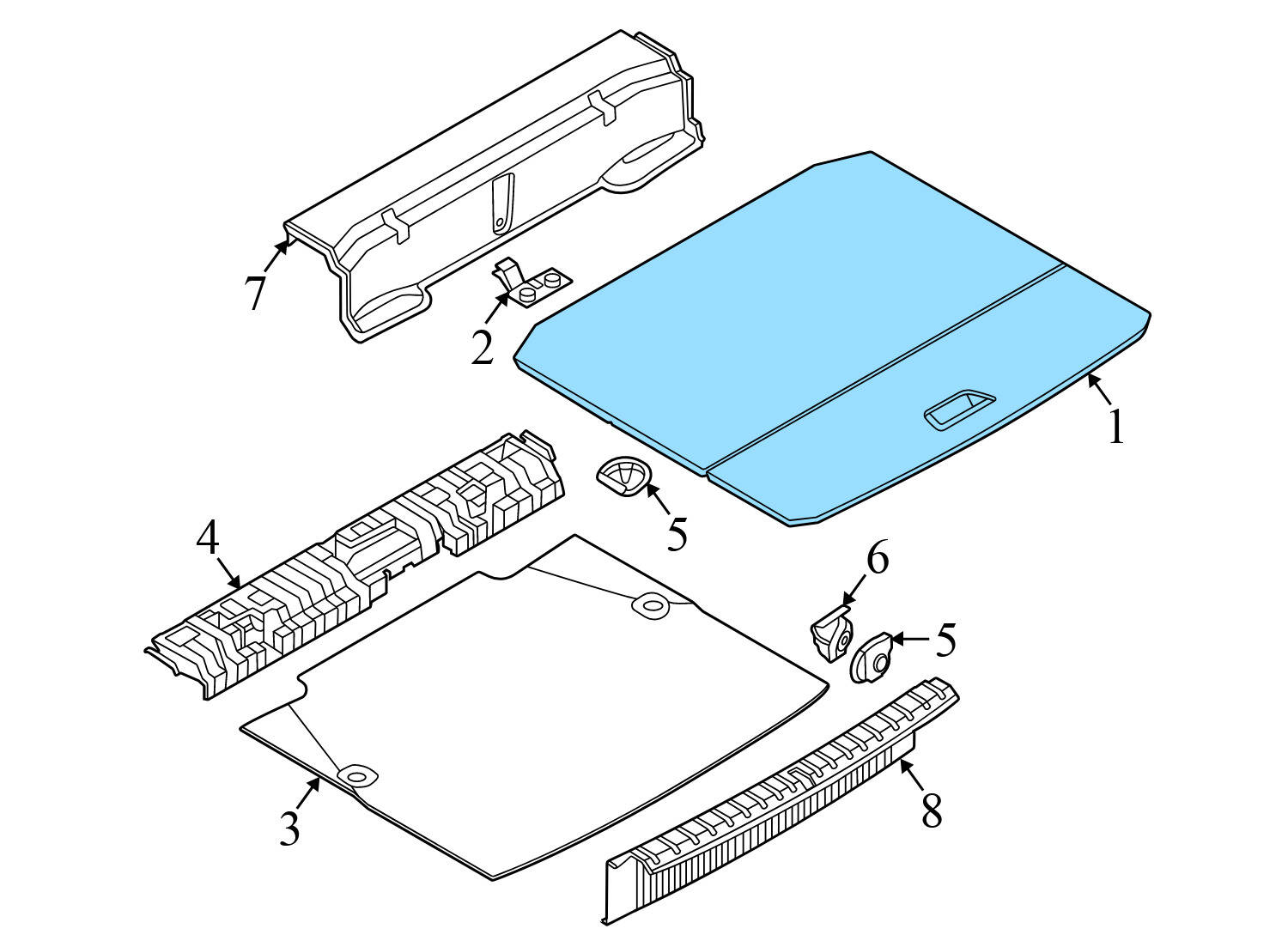 7
2
1
4
5
6
5
3
8