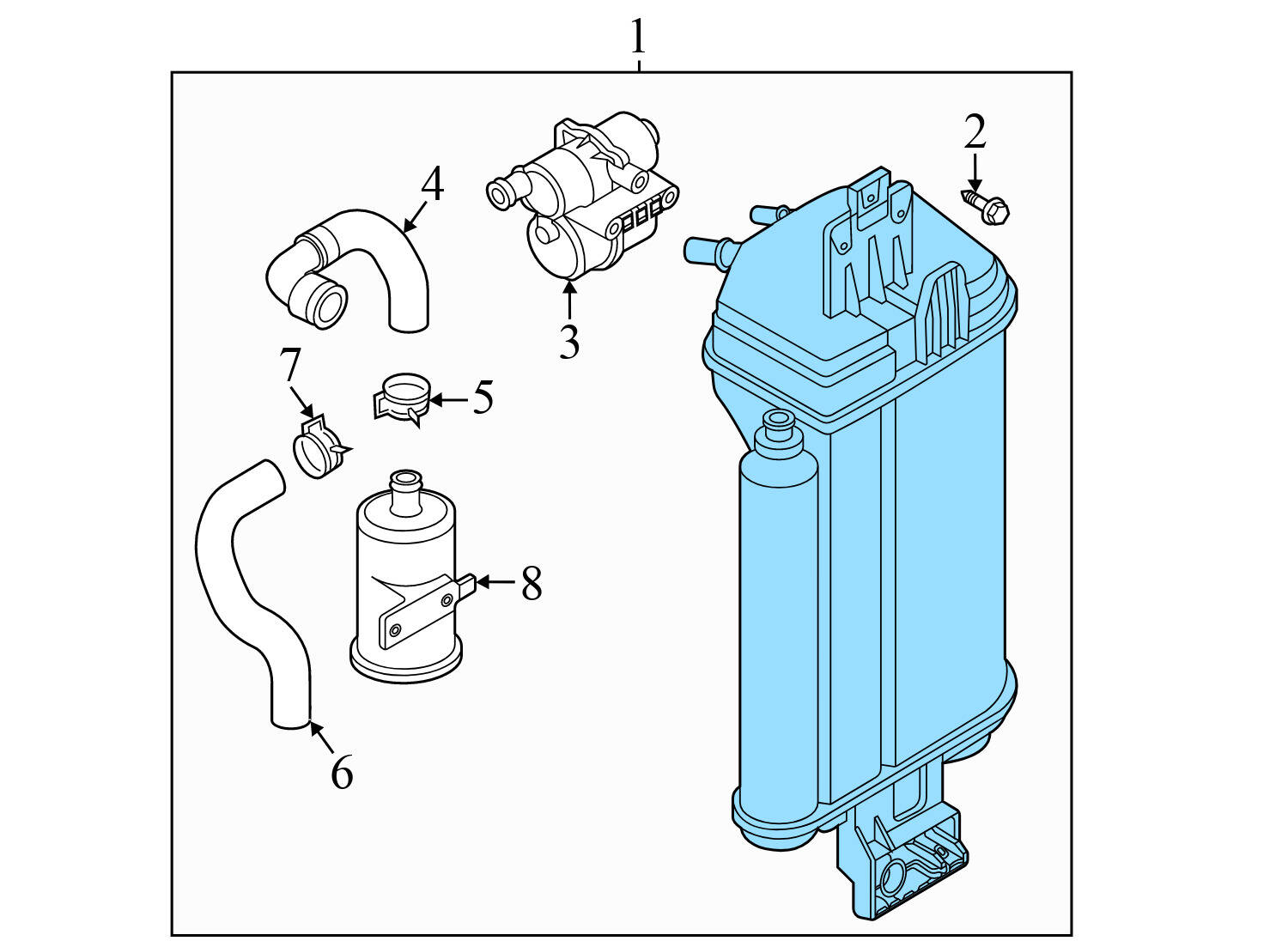 1
2
4
3
7
5
8
6