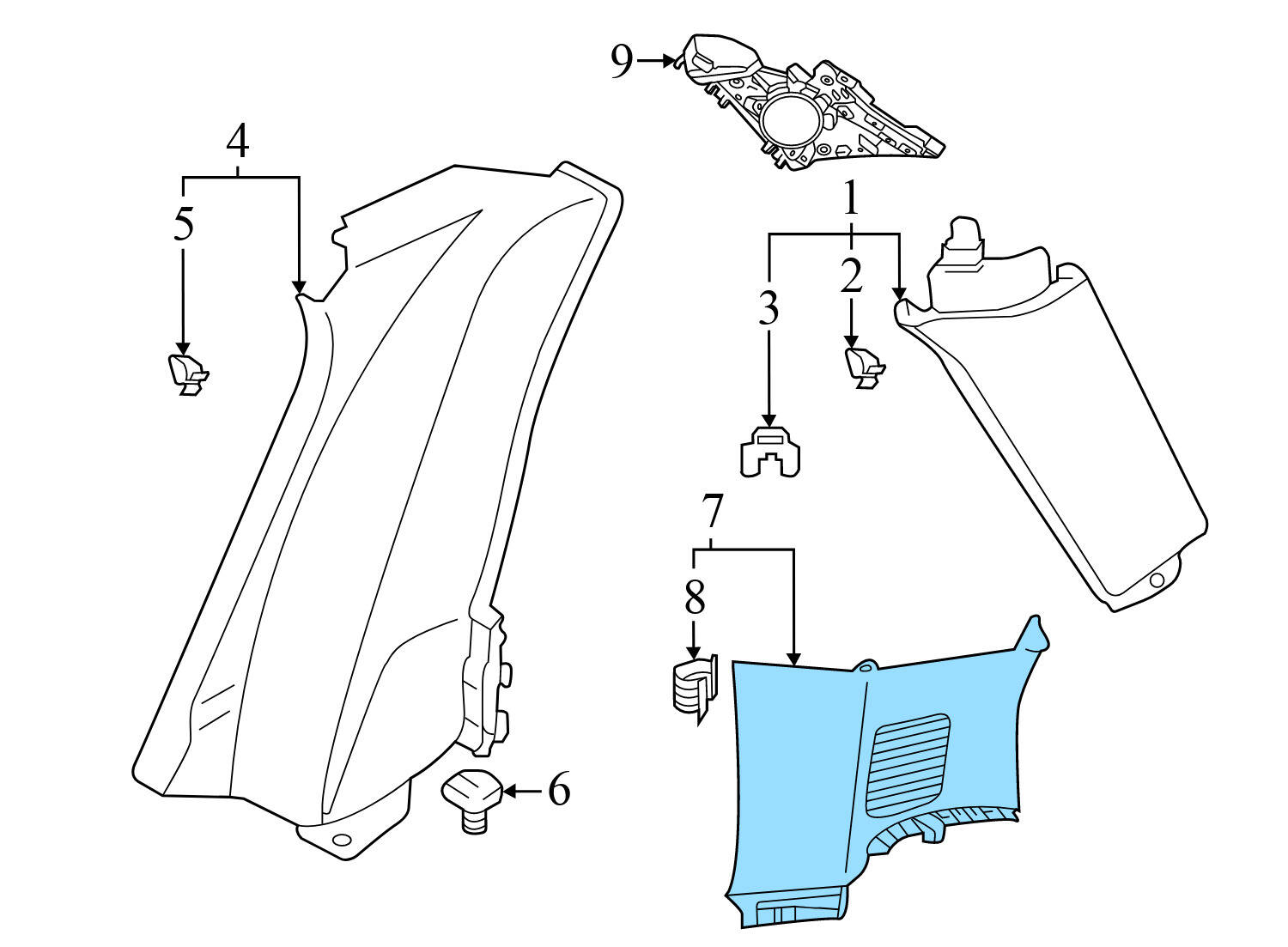 9
4
5
1
2
3
7
8
6