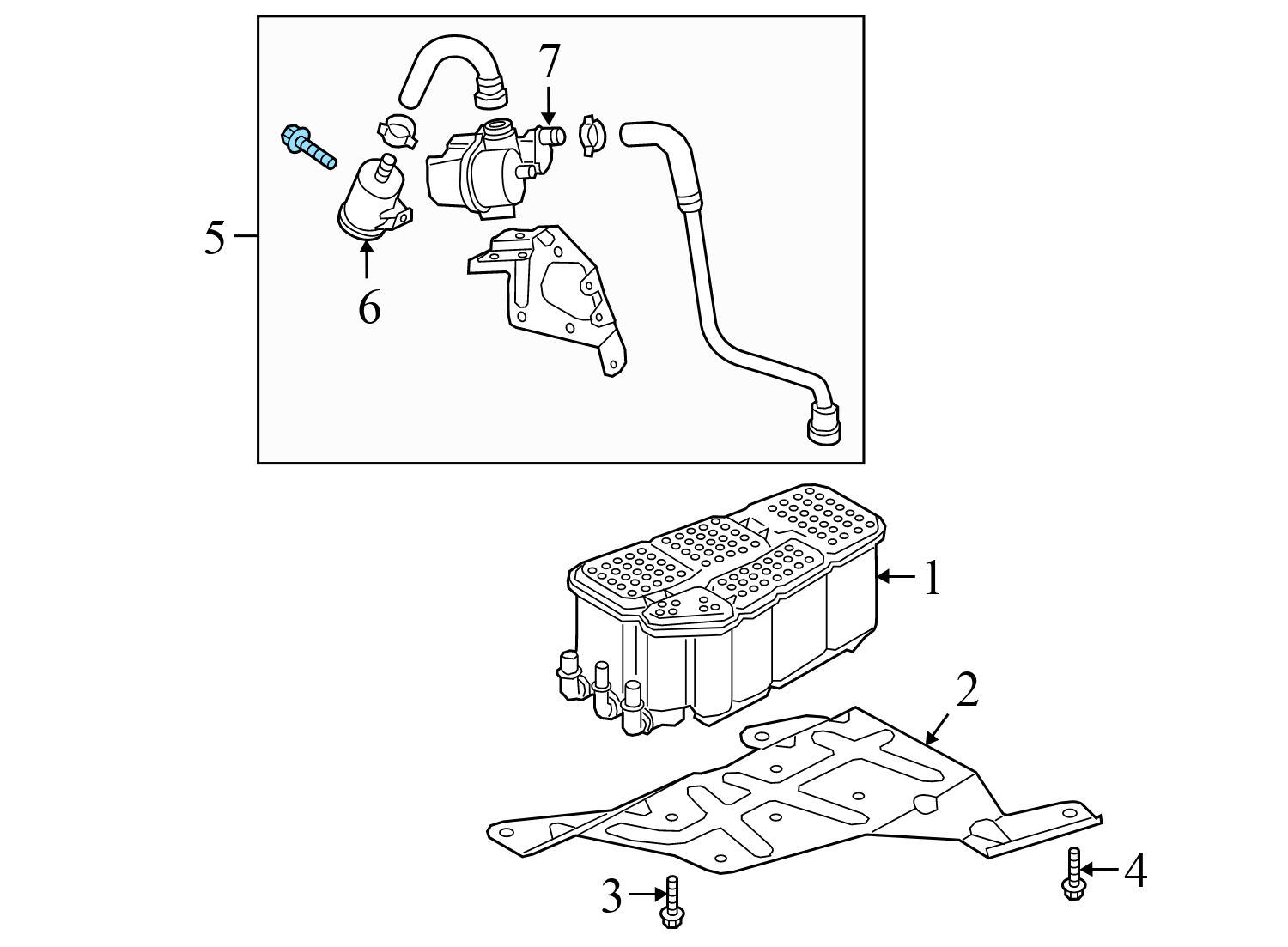 7
5
6
1
2
3
4