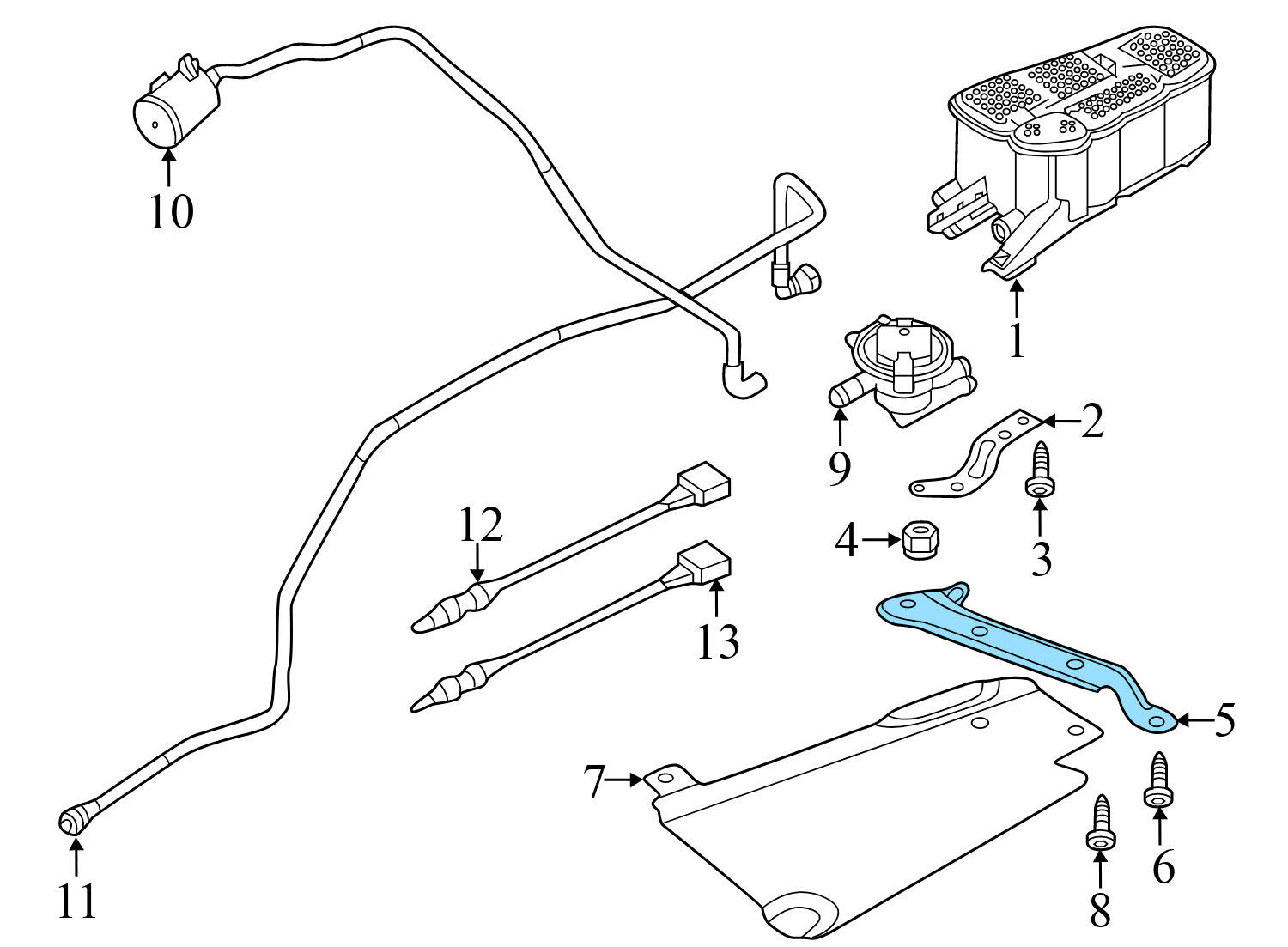 10
1
9
2
3
4
12
13
5
7
6
8
11