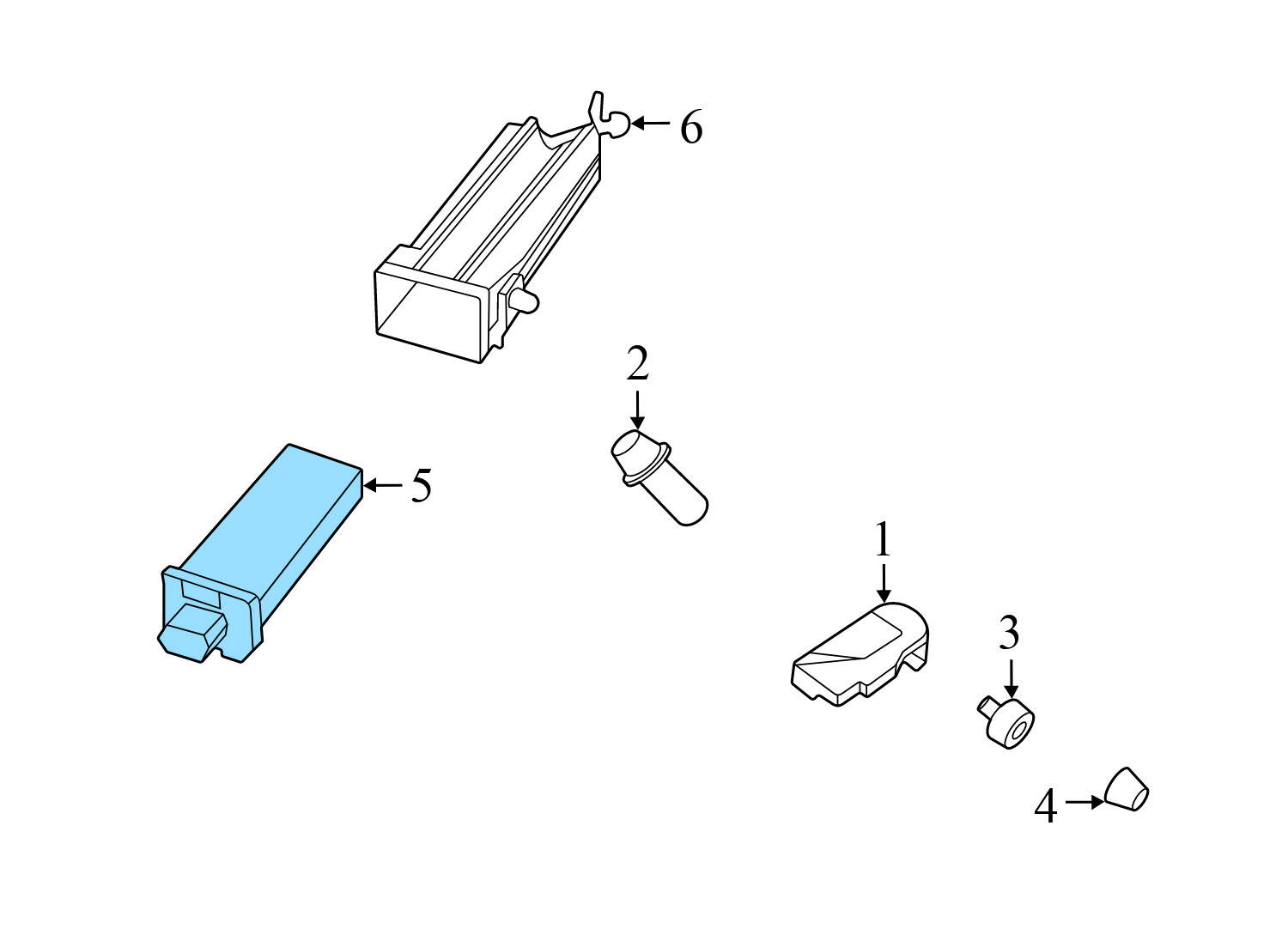 6
2
5
1
3
4