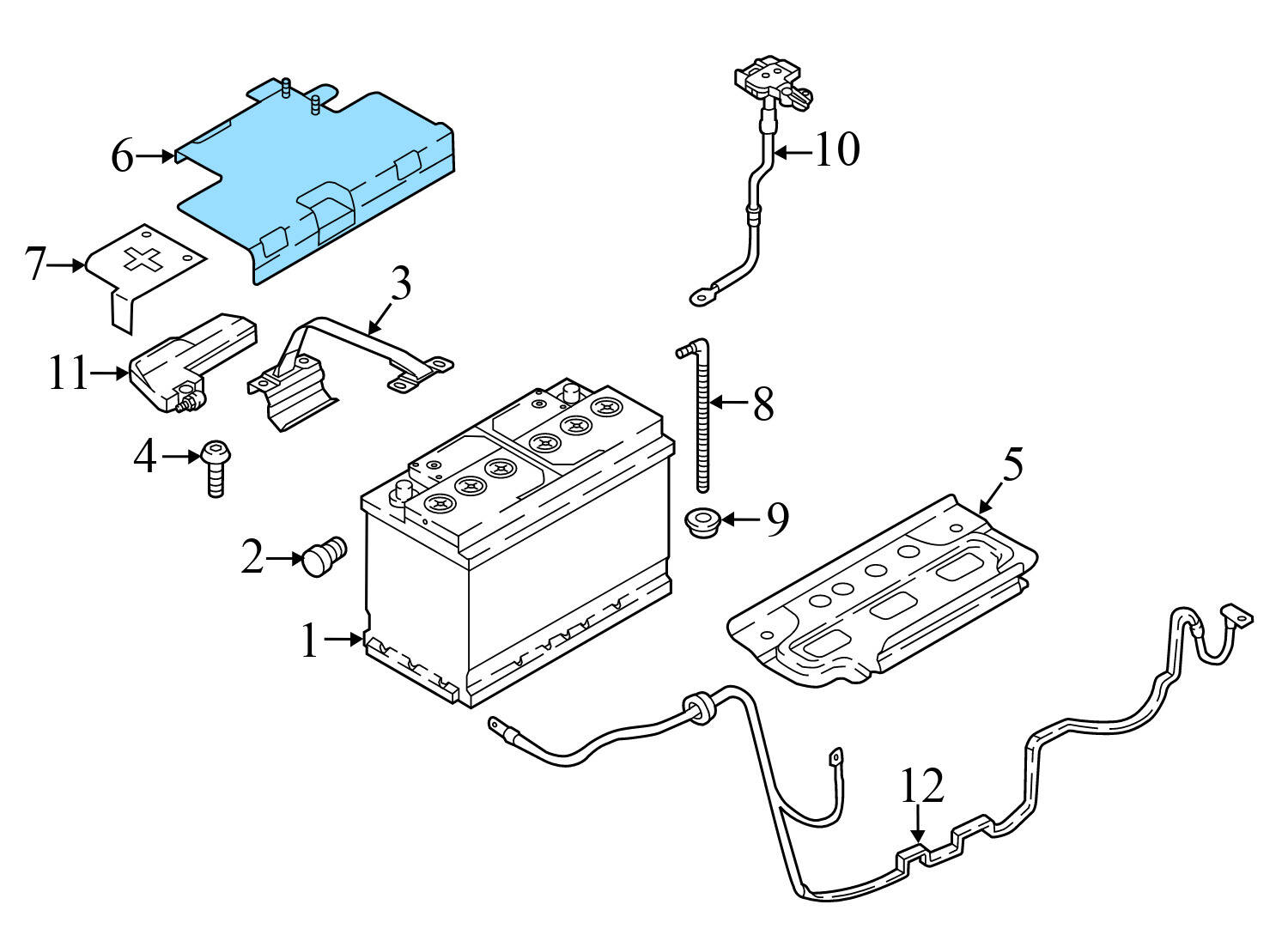 6
10
7
3
11
8
4
5
9
2
1
12