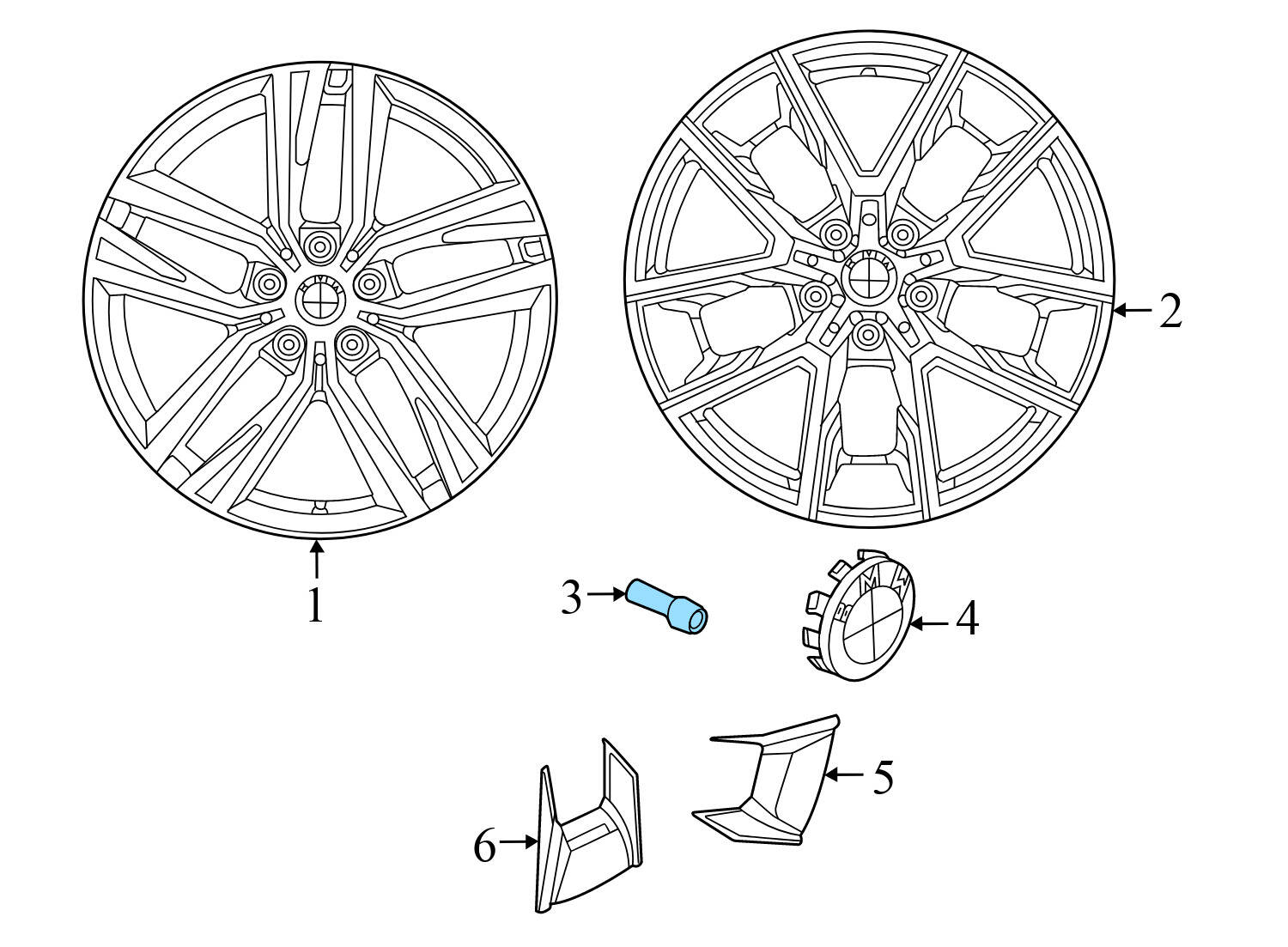 2
1
3
4
5
6