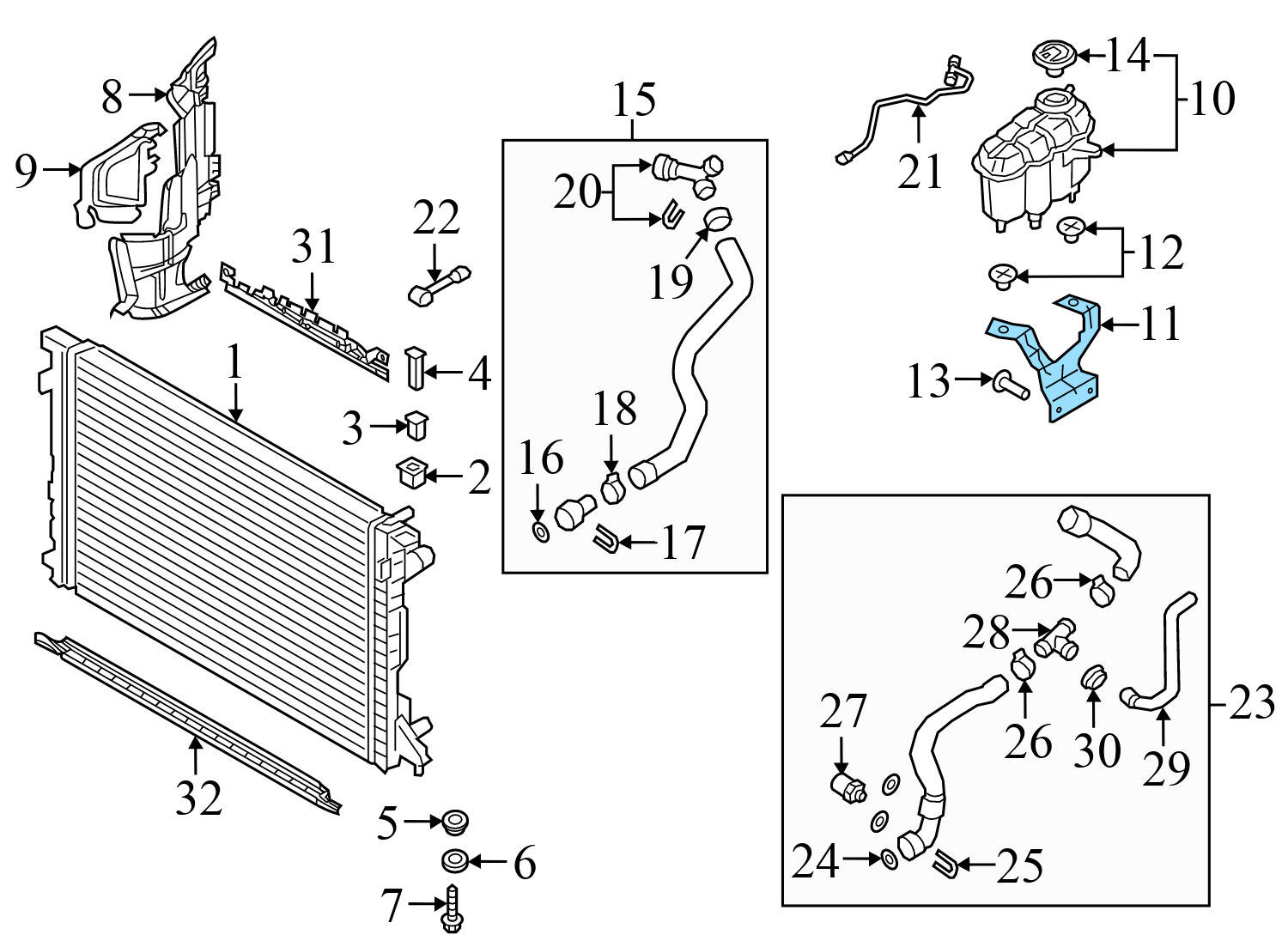 8
9
31
22
1
4
3
2
32
5
6
7
15
20
19
18
16
17
14
10
21
12
11
13
26
28
27
26
30
29
23
24
25