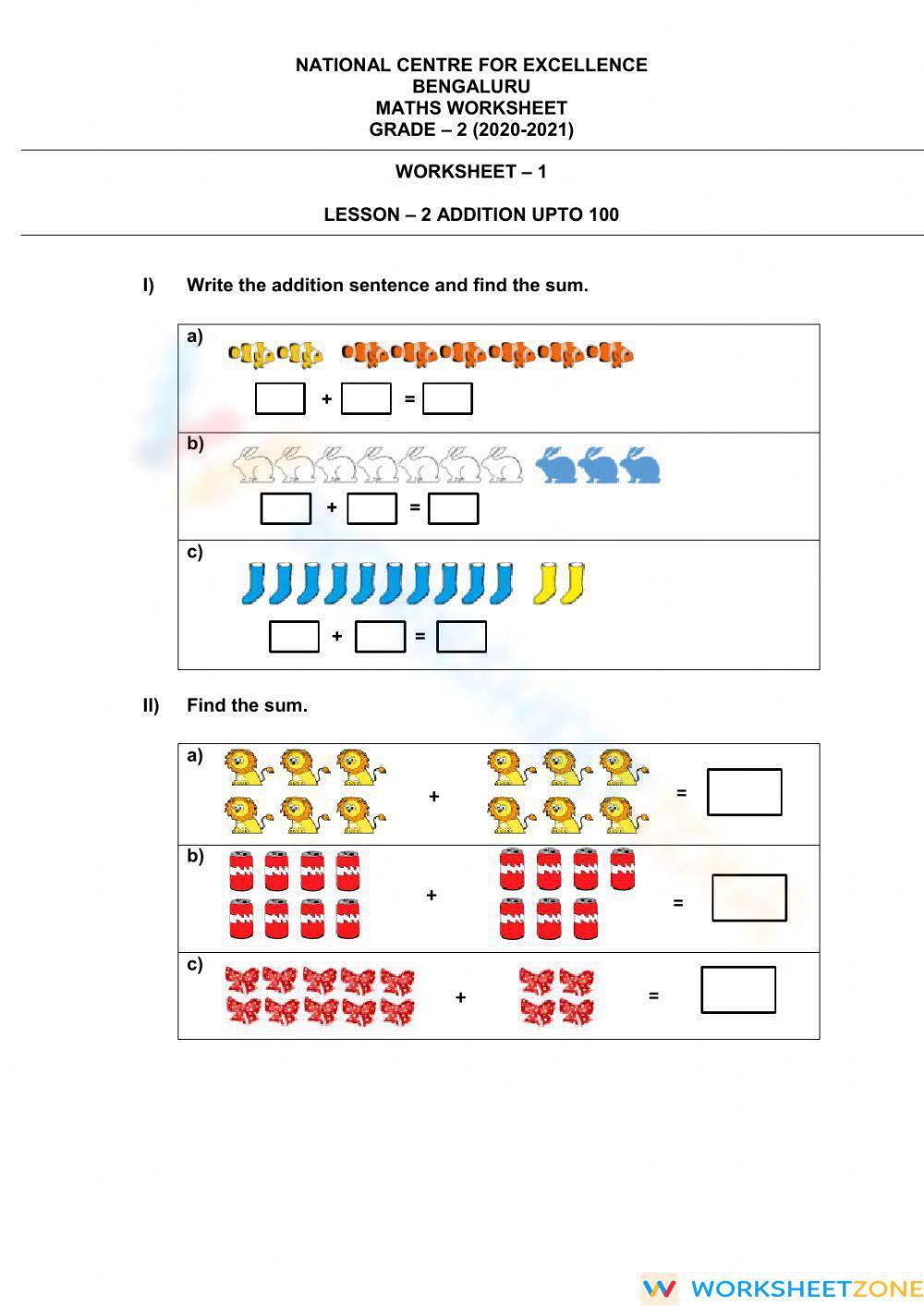 NATIONAL CENTRE FOR EXCELLENCE
BENGALURU
MATHS WORKSHEET
GRADE – 2 (2020-2021)

WORKSHEET – 1

LESSON – 2 ADDITION UPTO 100

I) Write the addition sentence and find the sum.

a)
+ =

b)
+ =

c)
+ =

II) Find the sum.

a) + =

b) + =

c) + =

WORKSHEETZONE