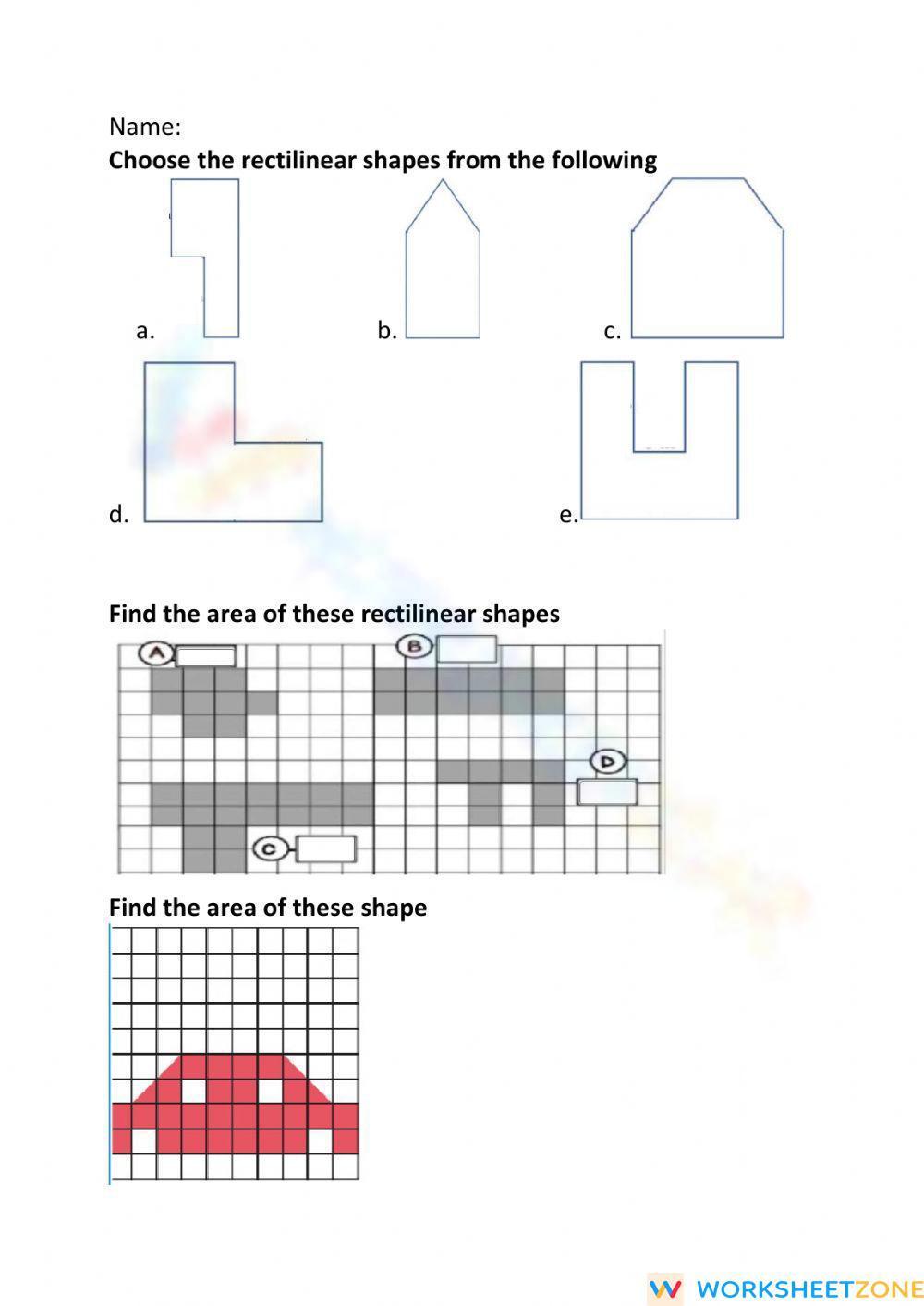 Name:

**Choose the rectilinear shapes from the following**

a.

b.

c.

d.

e.

**Find the area of these rectilinear shapes**

A

B

D

C

**Find the area of these shape**

WORKSHEETZONE