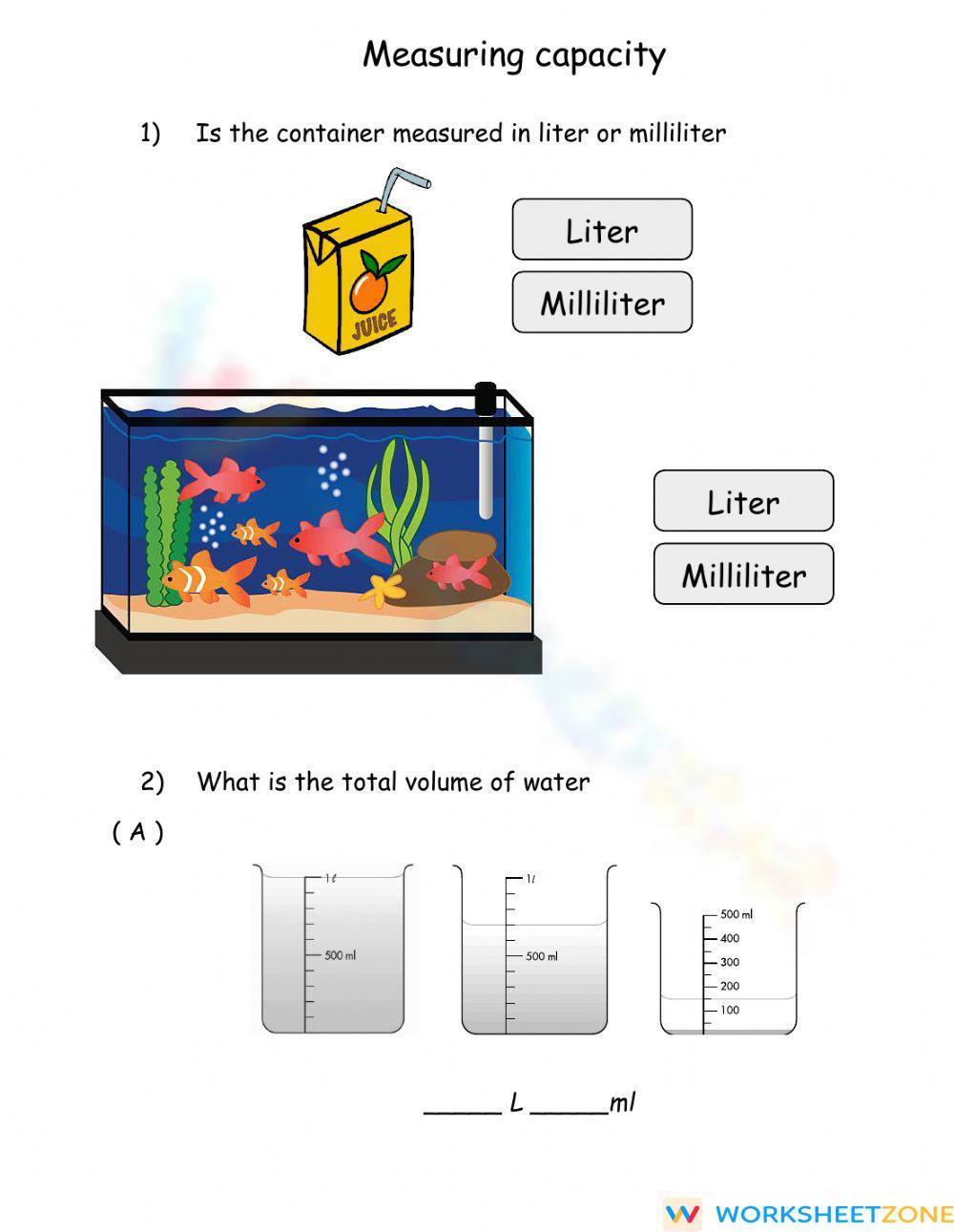 Measuring capacity

1) Is the container measured in liter or milliliter

JUICE

Liter

Milliliter

Liter

Milliliter

2) What is the total volume of water

( A )

1ℓ
500 ml

1ℓ
500 ml

500 ml
400
300
200
100

_____ L _____ml

WORKSHEETZONE