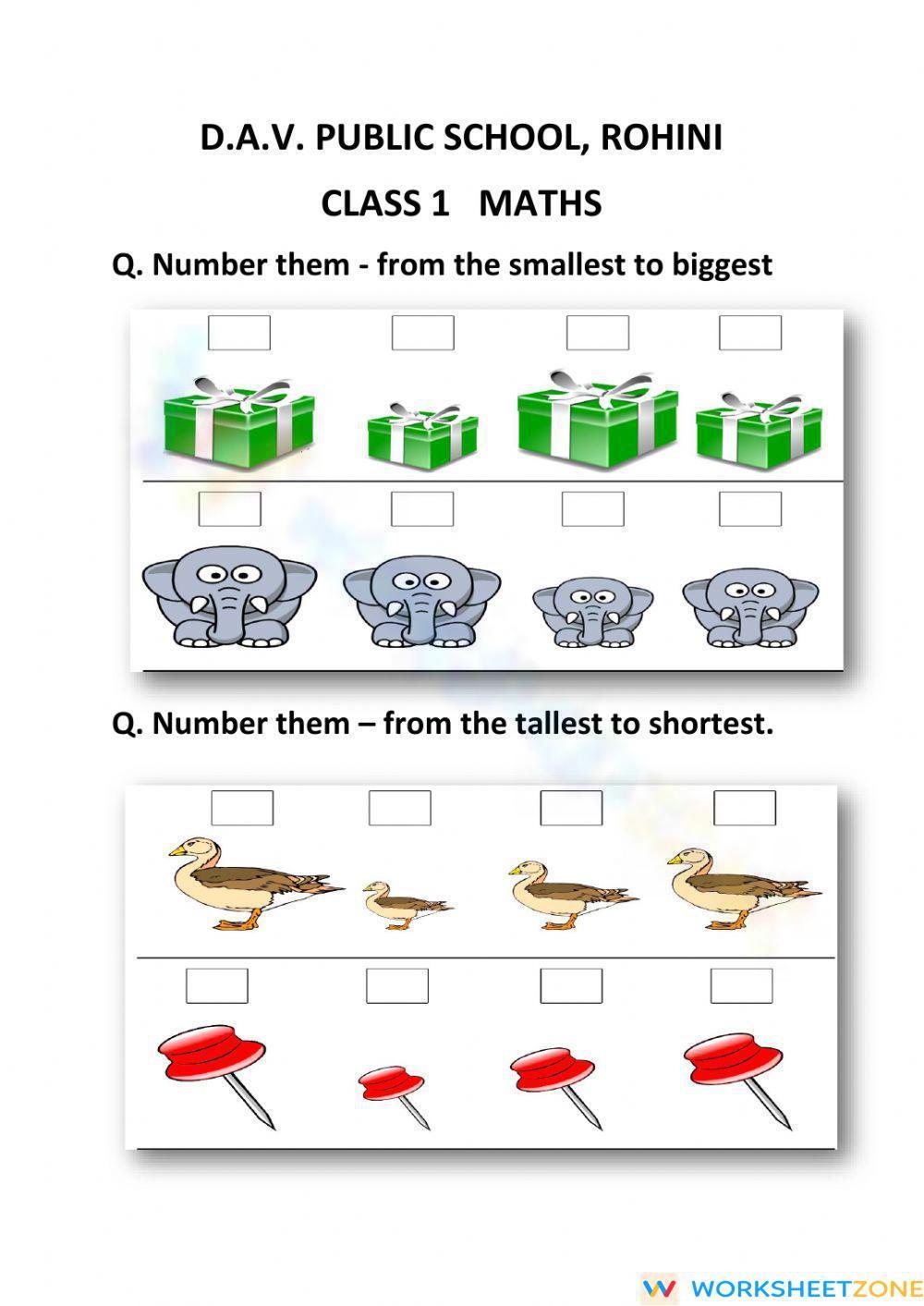 D.A.V. PUBLIC SCHOOL, ROHINI

CLASS 1   MATHS

Q. Number them - from the smallest to biggest

Q. Number them – from the tallest to shortest.

WORKSHEETZONE