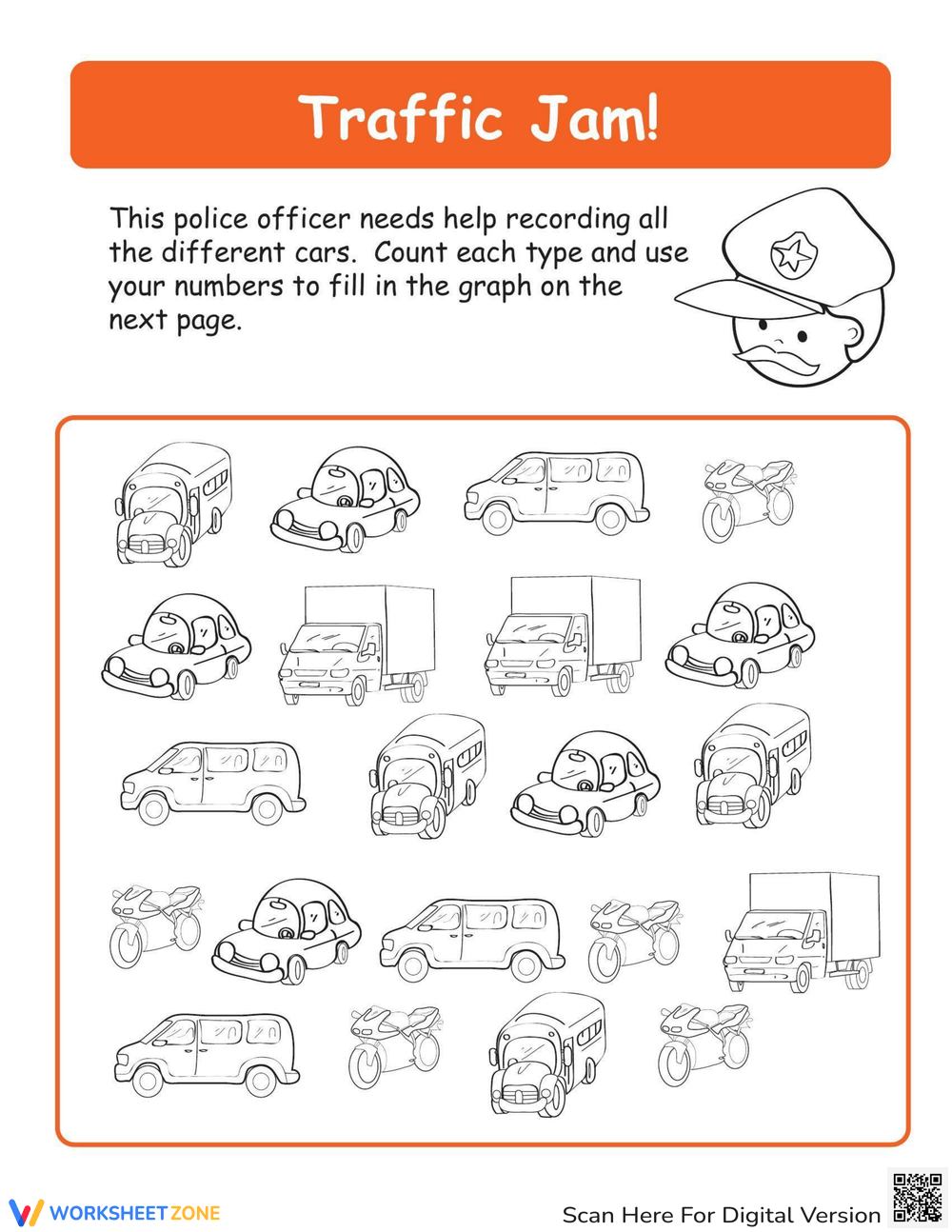 Traffic Jam!

This police officer needs help recording all the different cars. Count each type and use your numbers to fill in the graph on the next page.

WORKSHEET ZONE

Scan Here For Digital Version